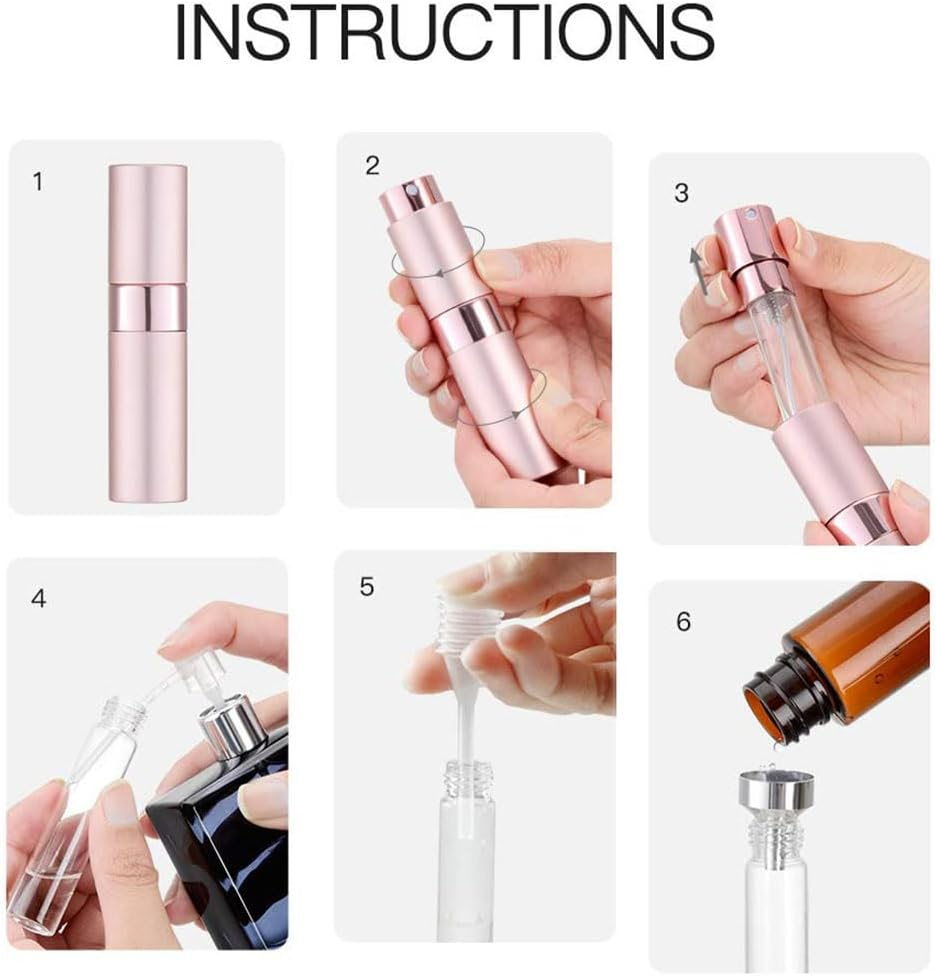 INSTRUCTIONS

1

2

3

4

5

6