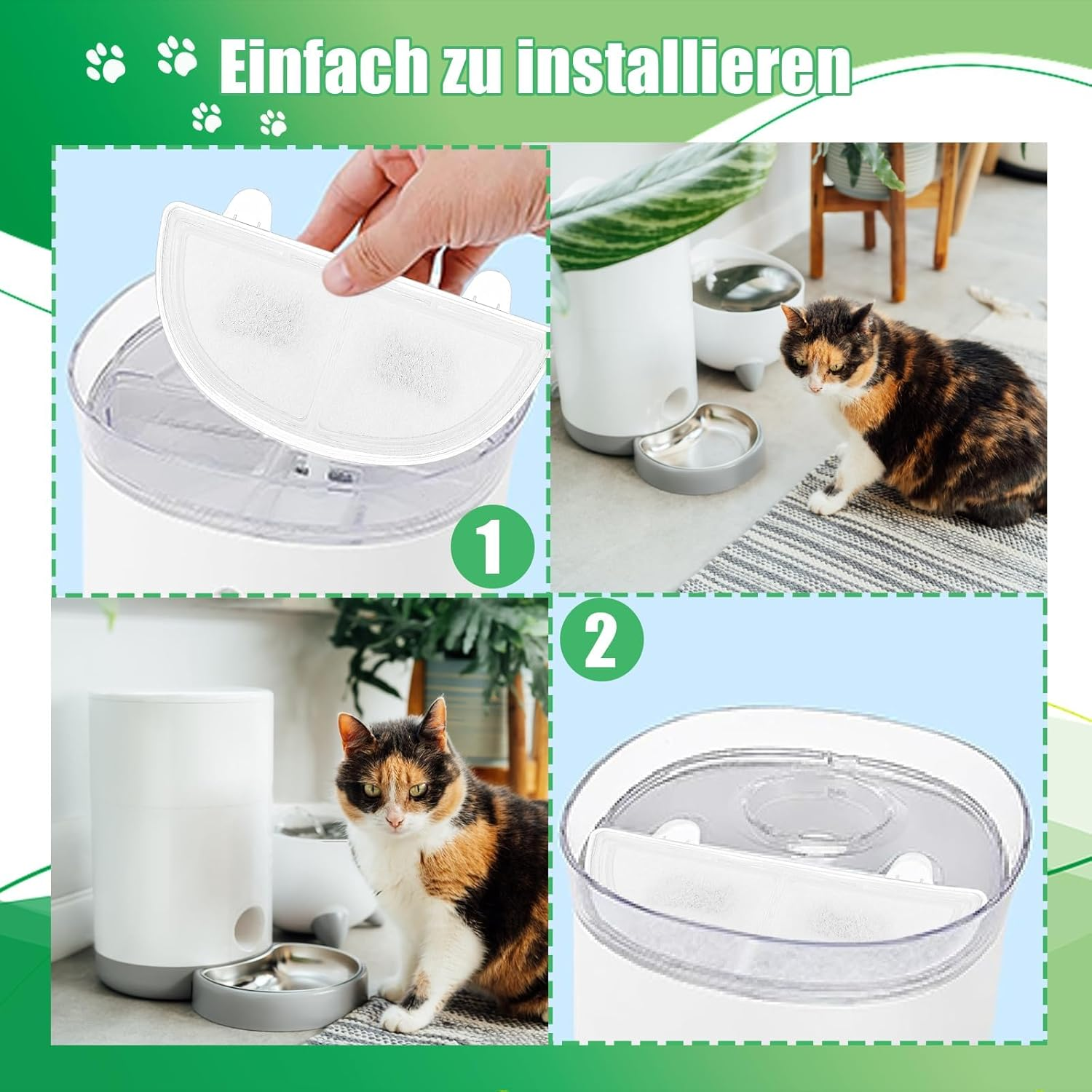 Einfach zu installieren

1

2