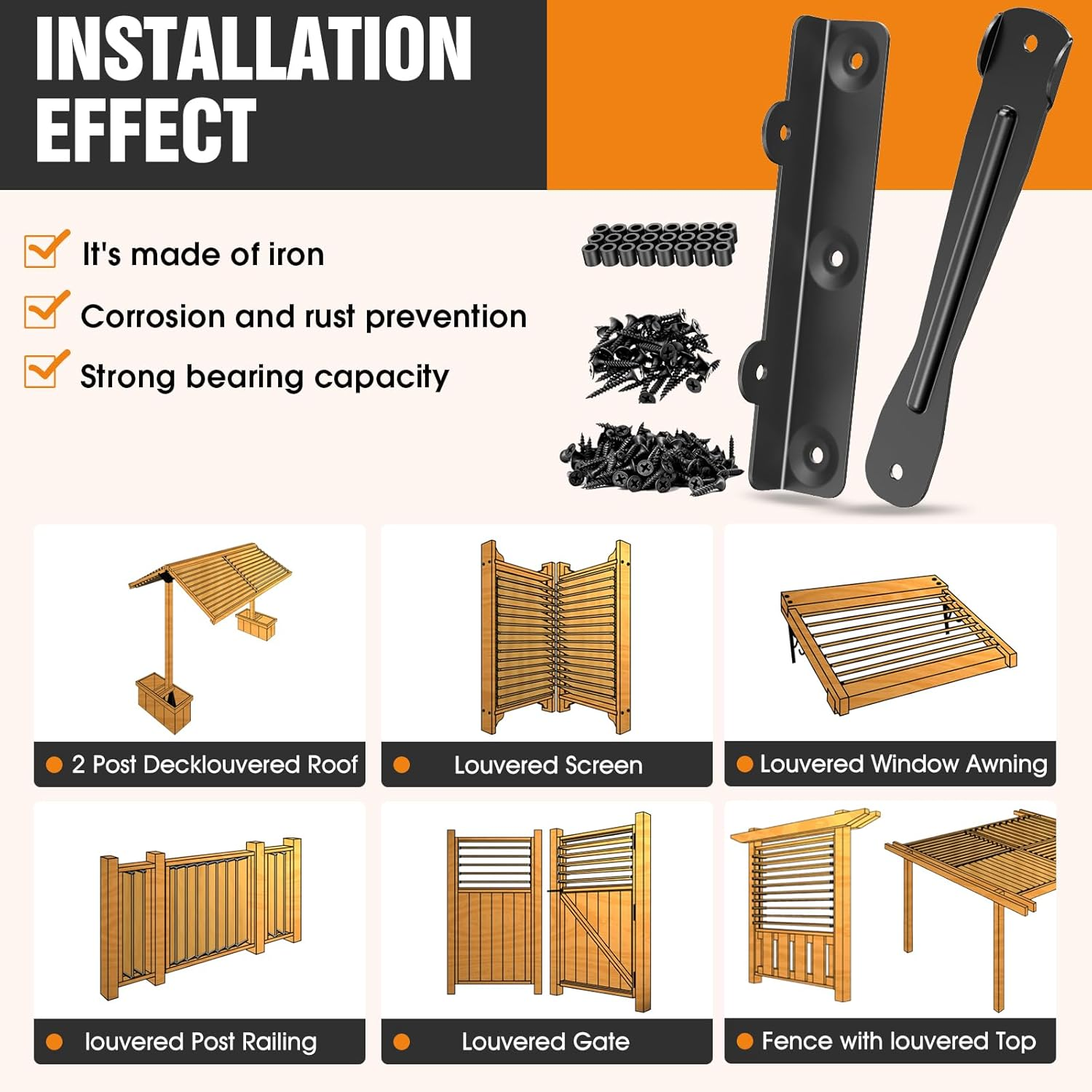 INSTALLATION EFFECT

It's made of iron

Corrosion and rust prevention

Strong bearing capacity

2 Post Decklouvered Roof

Louvered Screen

Louvered Window Awning

louvered Post Railing

Louvered Gate

Fence with louvered Top