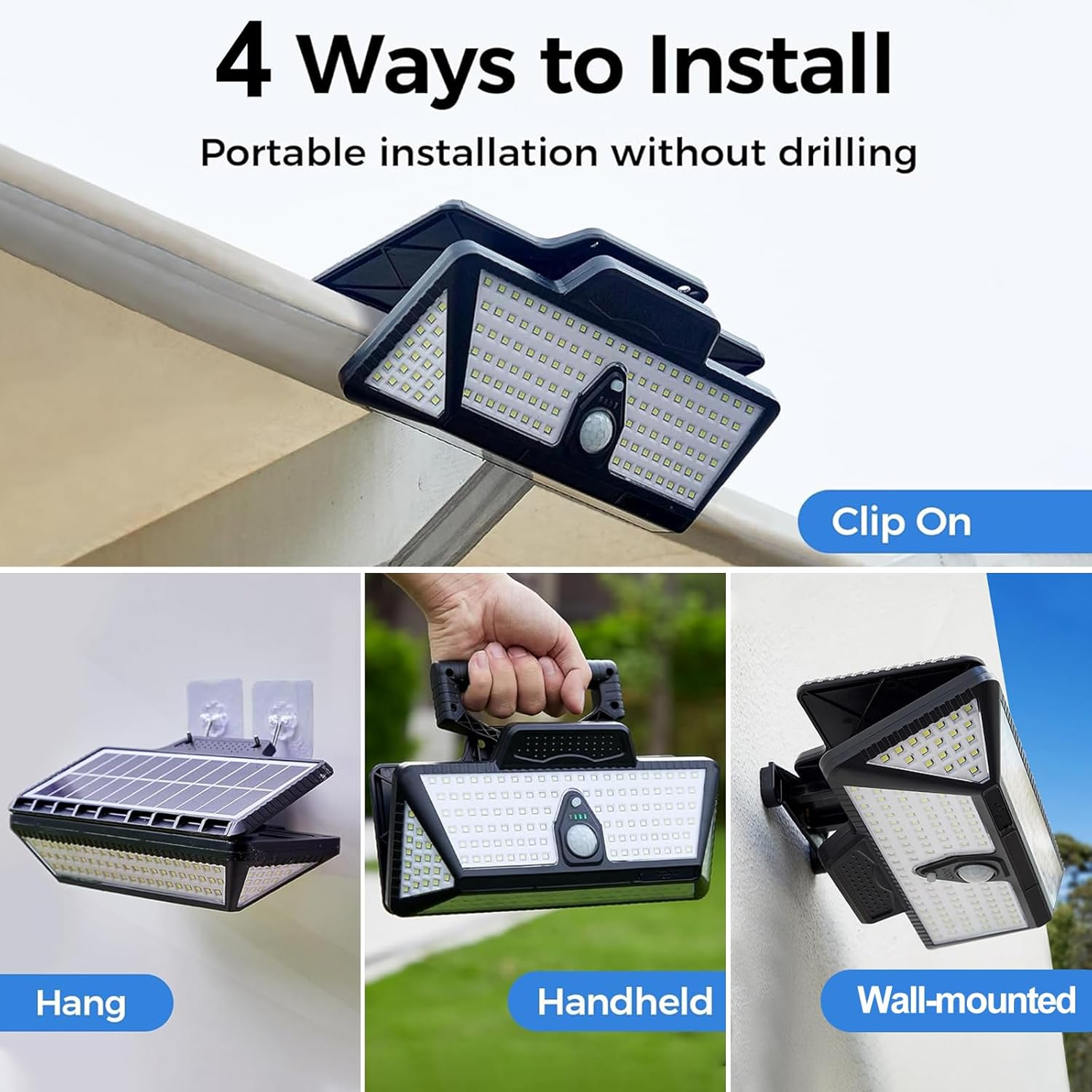 4 Ways to Install

Portable installation without drilling

Clip On

Hang

Handheld

Wall-mounted