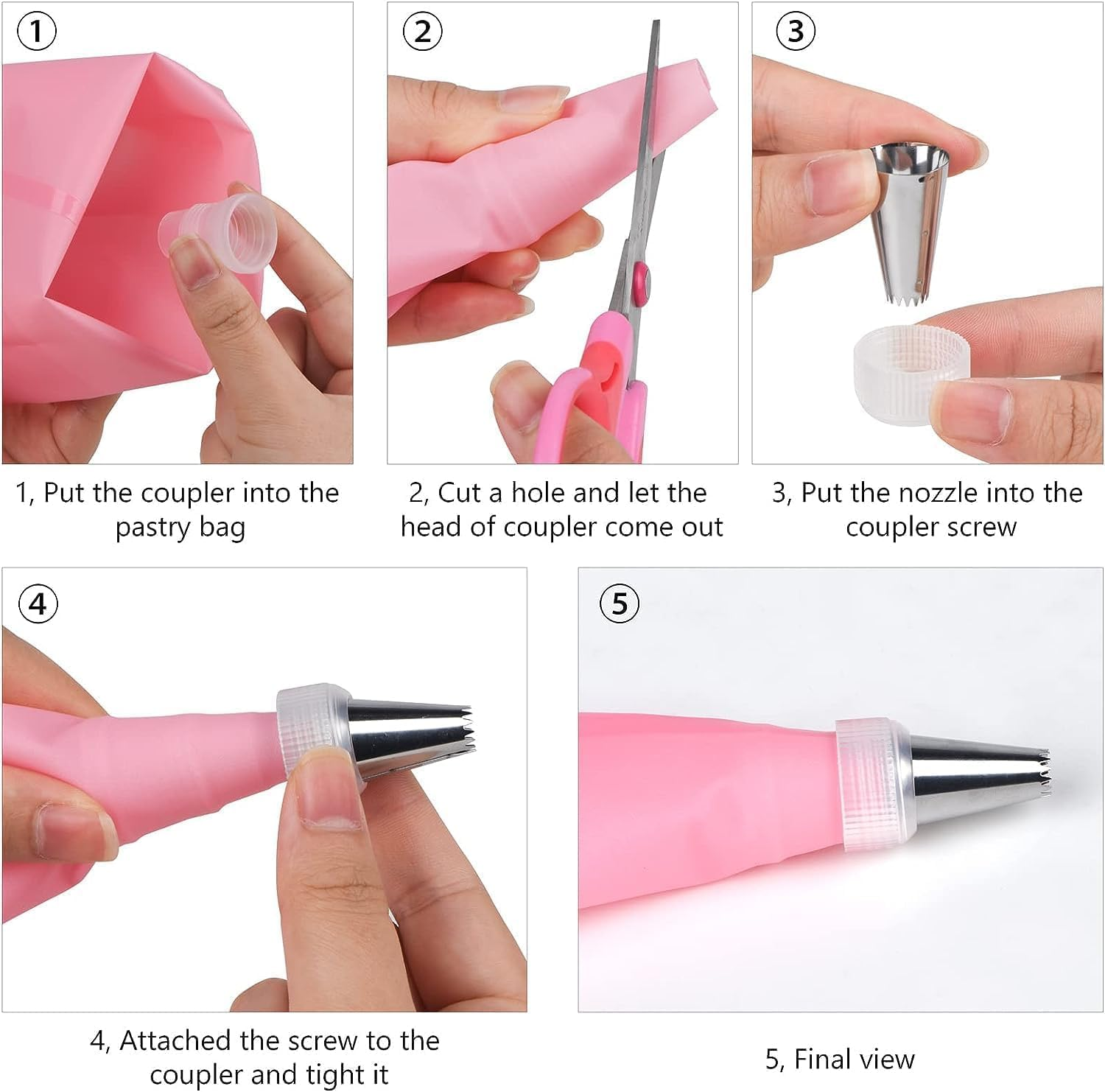 ①

1, Put the coupler into the pastry bag

②

2, Cut a hole and let the head of coupler come out

③

3, Put the nozzle into the coupler screw

④

4, Attached the screw to the coupler and tight it

⑤

5, Final view