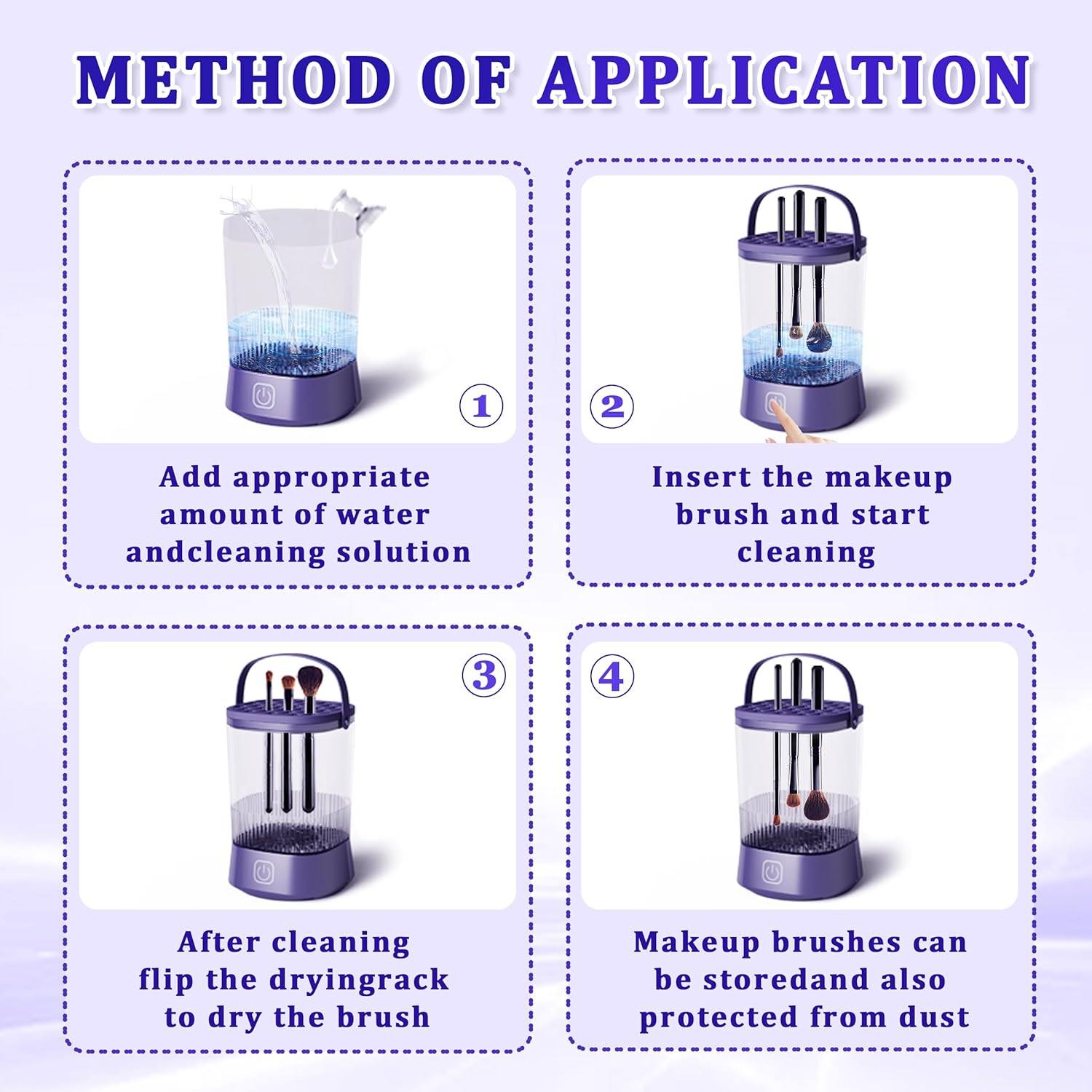 METHOD OF APPLICATION

1

Add appropriate amount of water andcleaning solution

2

Insert the makeup brush and start cleaning

3

After cleaning flip the dryingrack to dry the brush

4

Makeup brushes can be storedand also protected from dust