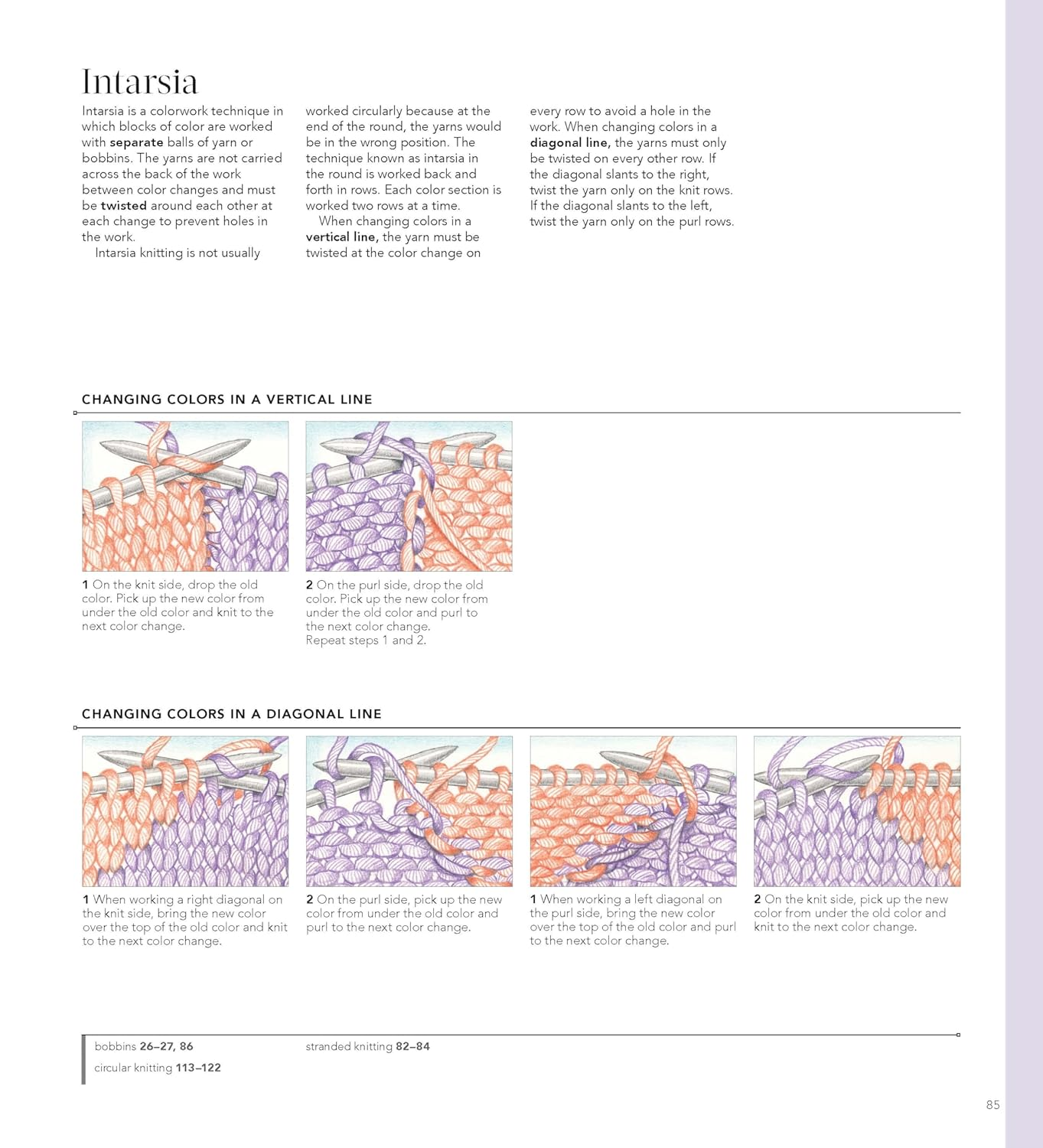 Intarsia

Intarsia is a colorwork technique in which blocks of color are worked with separate balls of yarn or bobbins. The yarns are not carried across the back of the work between color changes and must be twisted around each other at each change to prevent holes in the work.

Intarsia knitting is not usually worked circularly because at the end of the round, the yarns would be in the wrong position. The technique known as intarsia in the round is worked back and forth in rows. Each color section is worked two rows at a time.

When changing colors in a vertical line, the yarn must be twisted at the color change on every row to avoid a hole in the work. When changing colors in a diagonal line, the yarns must only be twisted on every other row. If the diagonal slants to the right, twist the yarn only on the knit rows. If the diagonal slants to the left, twist the yarn only on the purl rows.

CHANGING COLORS IN A VERTICAL LINE

1 On the knit side, drop the old color. Pick up the new color from under the old color and knit to the next color change.

2 On the purl side, drop the old color. Pick up the new color from under the old color and purl to the next color change. Repeat steps 1 and 2.

CHANGING COLORS IN A DIAGONAL LINE

1 When working a right diagonal on the knit side, bring the new color over the top of the old color and knit to the next color change.

2 On the purl side, pick up the new color from under the old color and purl to the next color change.

1 When working a left diagonal on the purl side, bring the new color over the top of the old color and purl to the next color change.

2 On the knit side, pick up the new color from under the old color and knit to the next color change.

bobbins 26–27, 86
circular knitting 113–122

stranded knitting 82–84

85