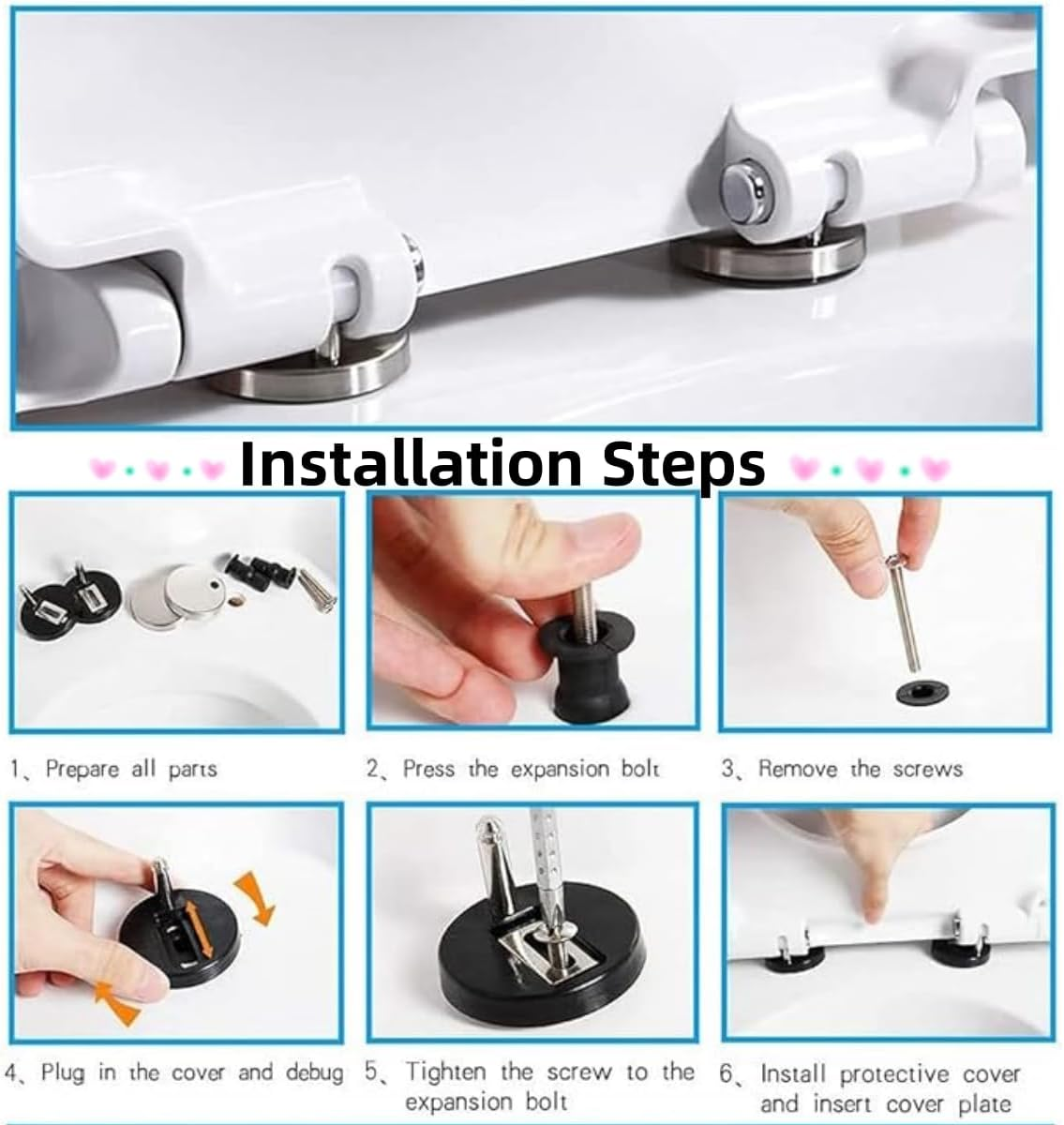 Installation Steps

1、Prepare all parts

2、Press the expansion bolt

3、Remove the screws

4、Plug in the cover and debug

5、Tighten the screw to the expansion bolt

6、Install protective cover and insert cover plate