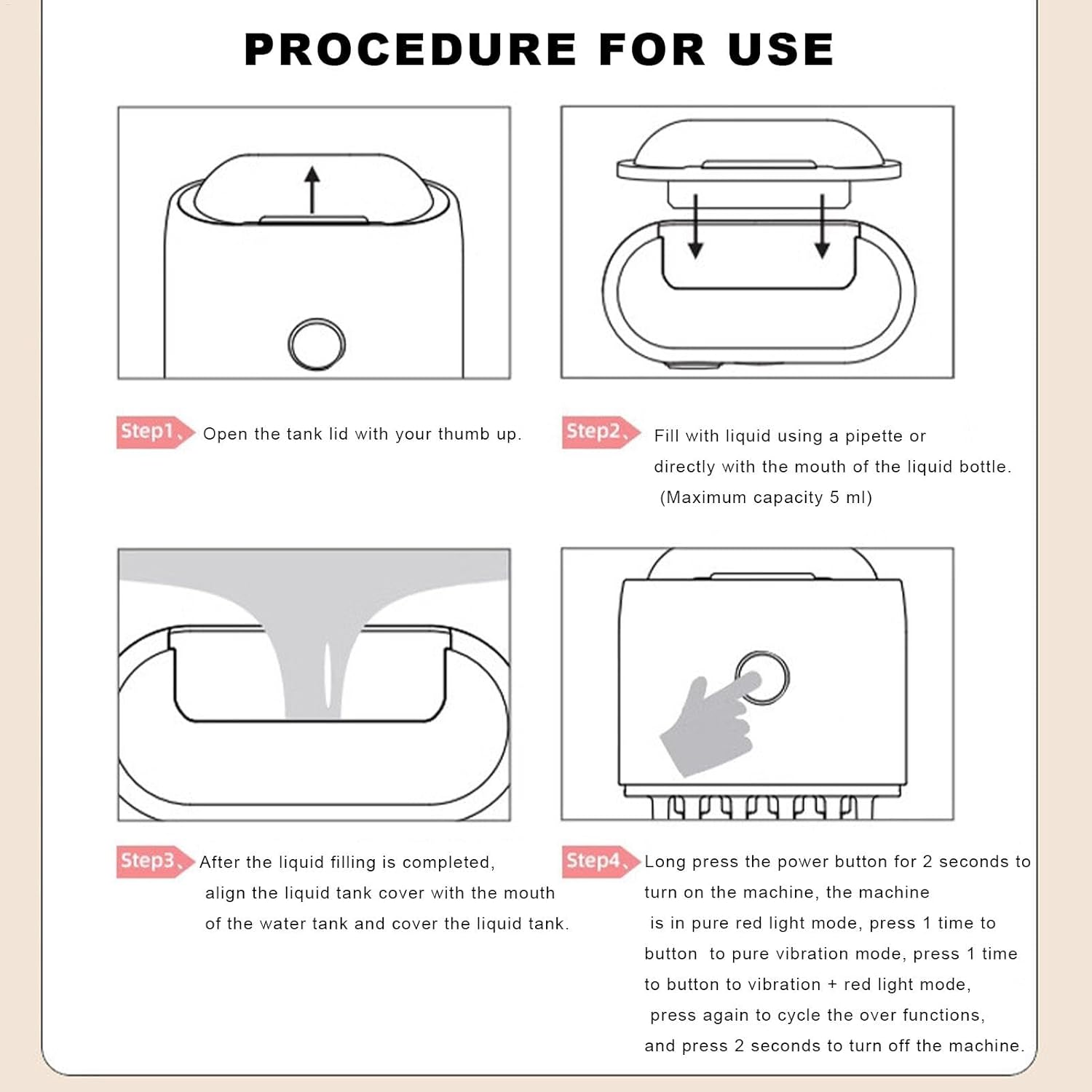 PROCEDURE FOR USE

Step1、 Open the tank lid with your thumb up.

Step2、 Fill with liquid using a pipette or directly with the mouth of the liquid bottle. (Maximum capacity 5 ml)

Step3、 After the liquid filling is completed, align the liquid tank cover with the mouth of the water tank and cover the liquid tank.

Step4、 Long press the power button for 2 seconds to turn on the machine, the machine is in pure red light mode, press 1 time to button to pure vibration mode, press 1 time to button to vibration + red light mode, press again to cycle the over functions, and press 2 seconds to turn off the machine.