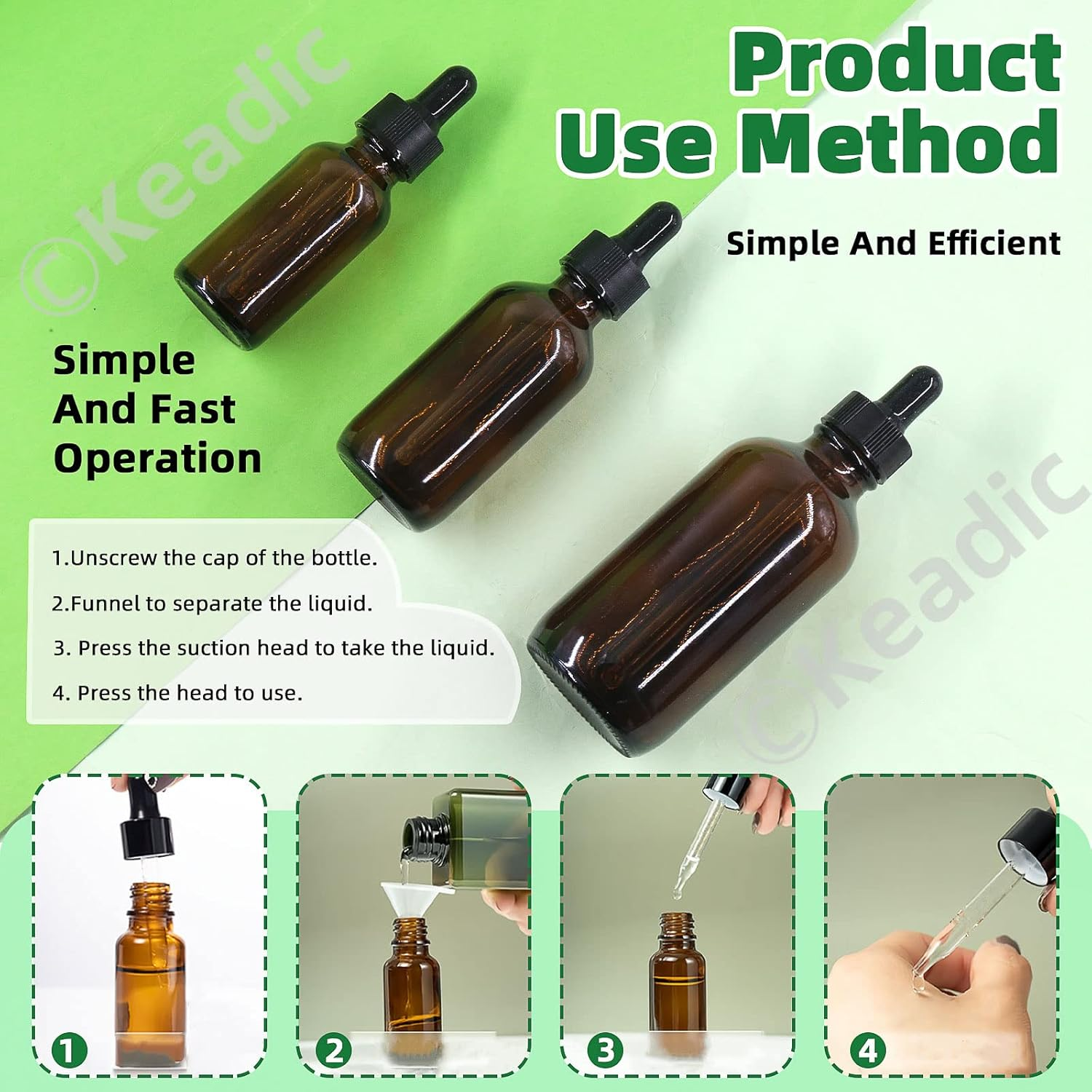 ©Keadic

Product Use Method

Simple And Efficient

Simple And Fast Operation

1.Unscrew the cap of the bottle.

2.Funnel to separate the liquid.

3. Press the suction head to take the liquid.

4. Press the head to use.

©Keadic

1

2

3

4