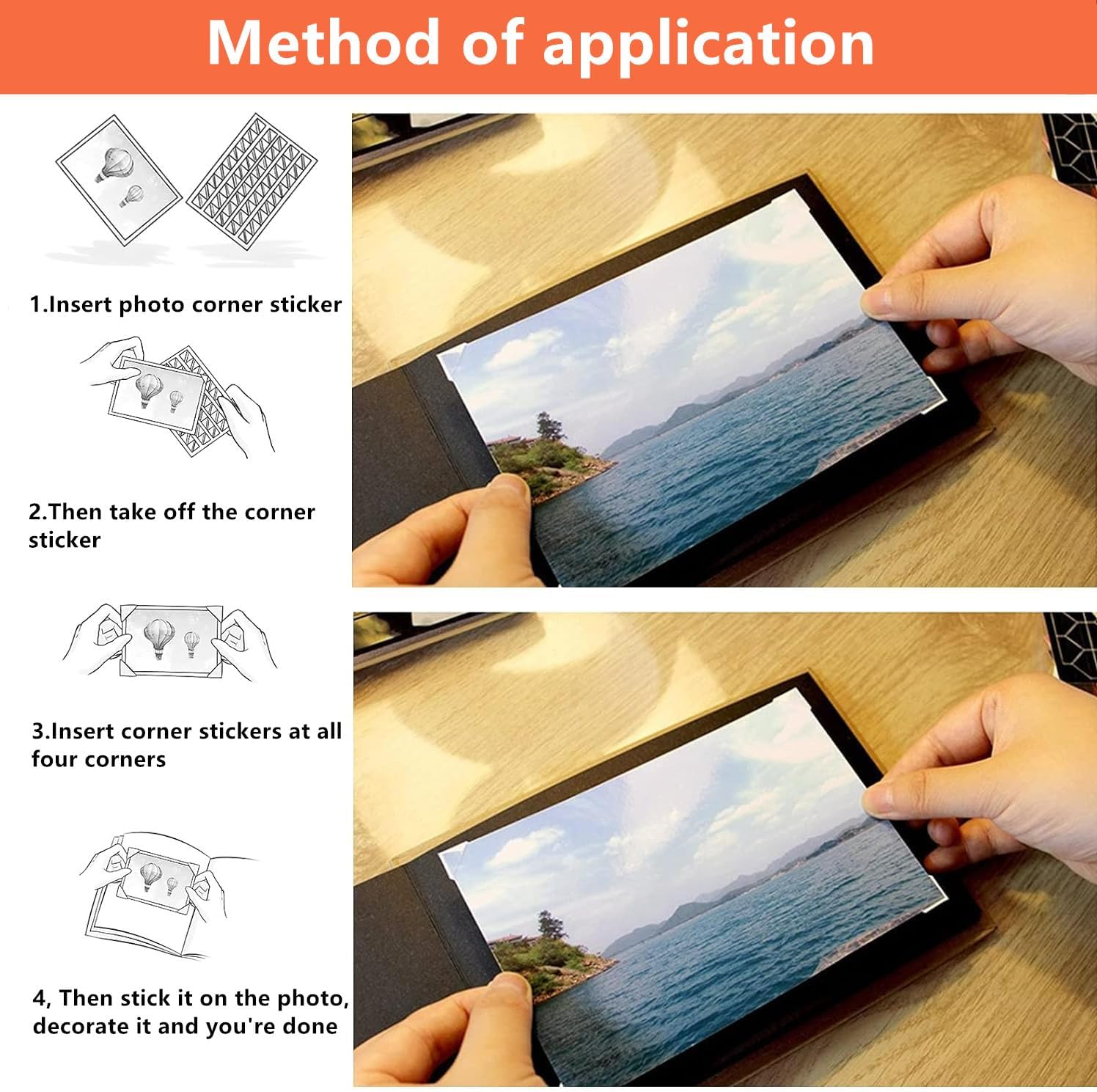 Method of application

1.Insert photo corner sticker

2.Then take off the corner sticker

3.Insert corner stickers at all four corners

4, Then stick it on the photo, decorate it and you're done