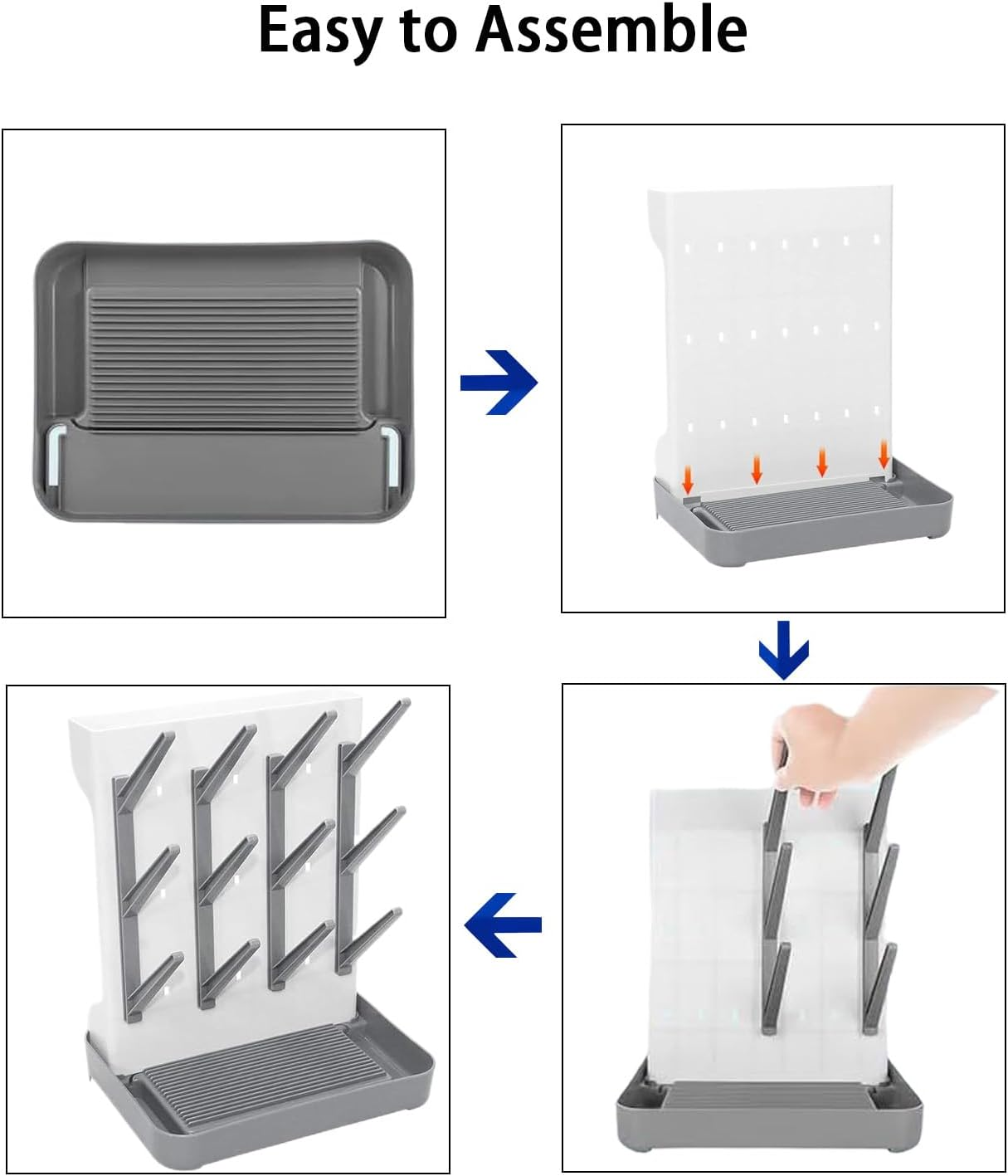 Easy to Assemble