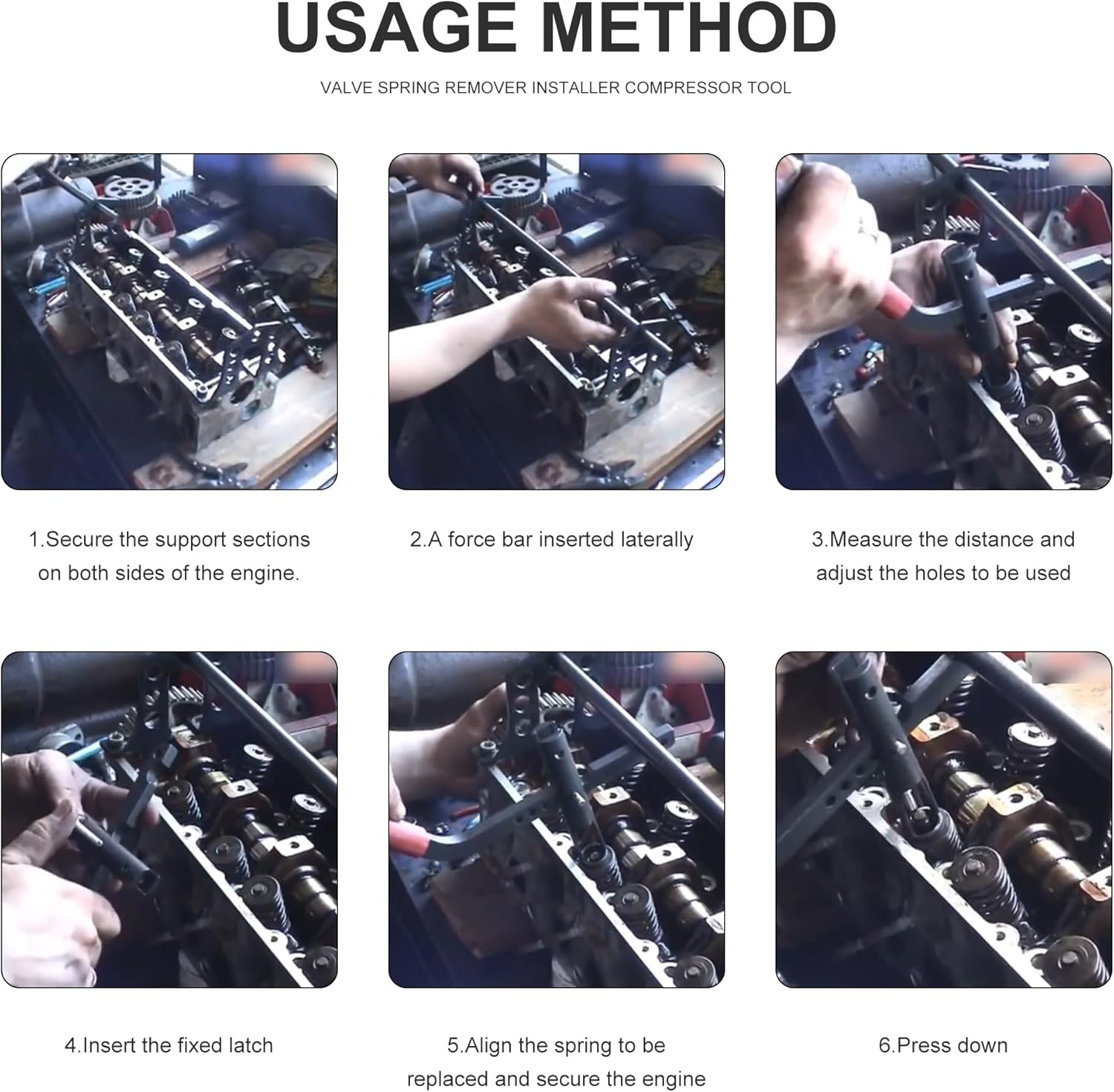 USAGE METHOD

VALVE SPRING REMOVER INSTALLER COMPRESSOR TOOL

1.Secure the support sections on both sides of the engine.

2.A force bar inserted laterally

3.Measure the distance and adjust the holes to be used

4.Insert the fixed latch

5.Align the spring to be replaced and secure the engine

6.Press down