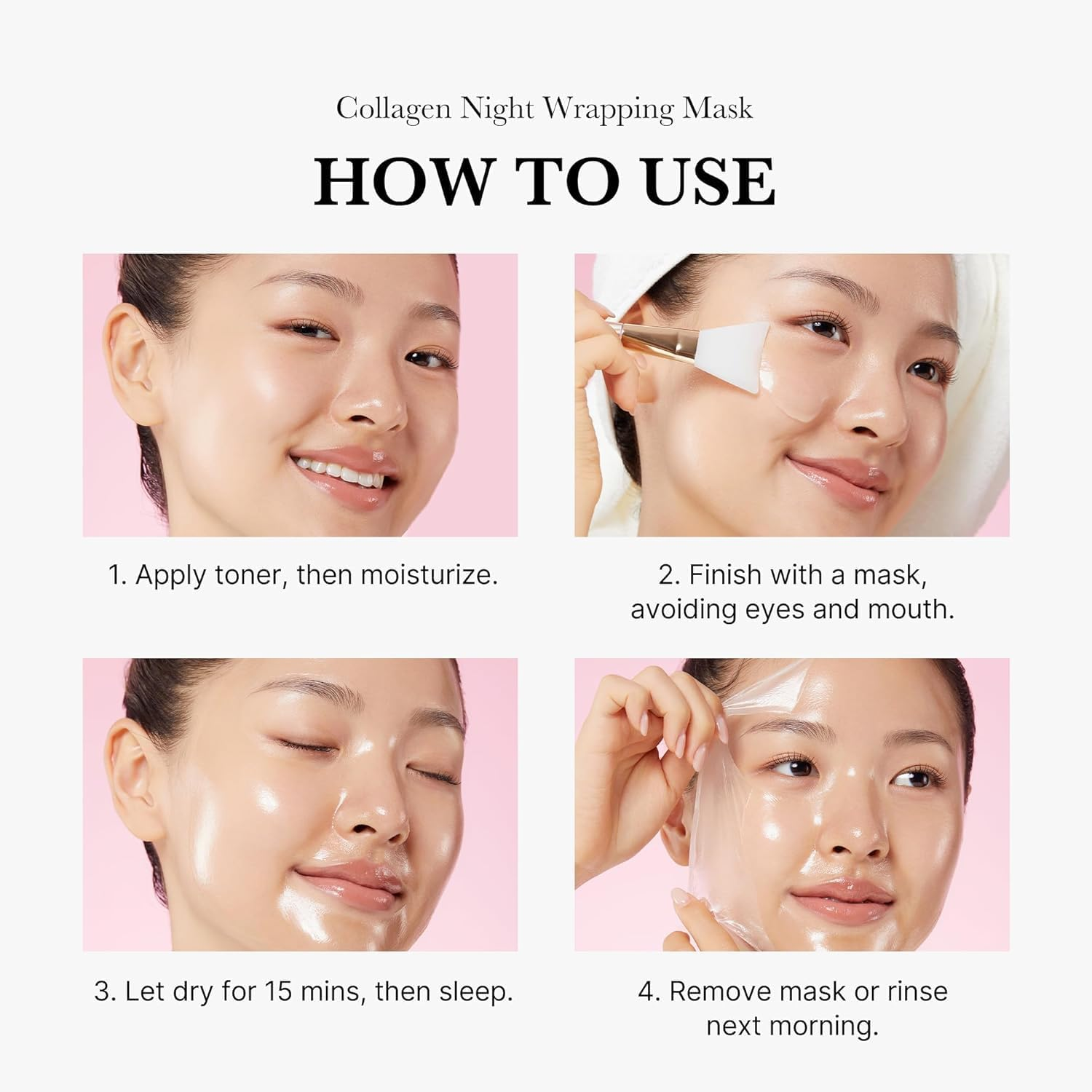 Collagen Night Wrapping Mask

HOW TO USE

1. Apply toner, then moisturize.

2. Finish with a mask, avoiding eyes and mouth.

3. Let dry for 15 mins, then sleep.

4. Remove mask or rinse next morning.