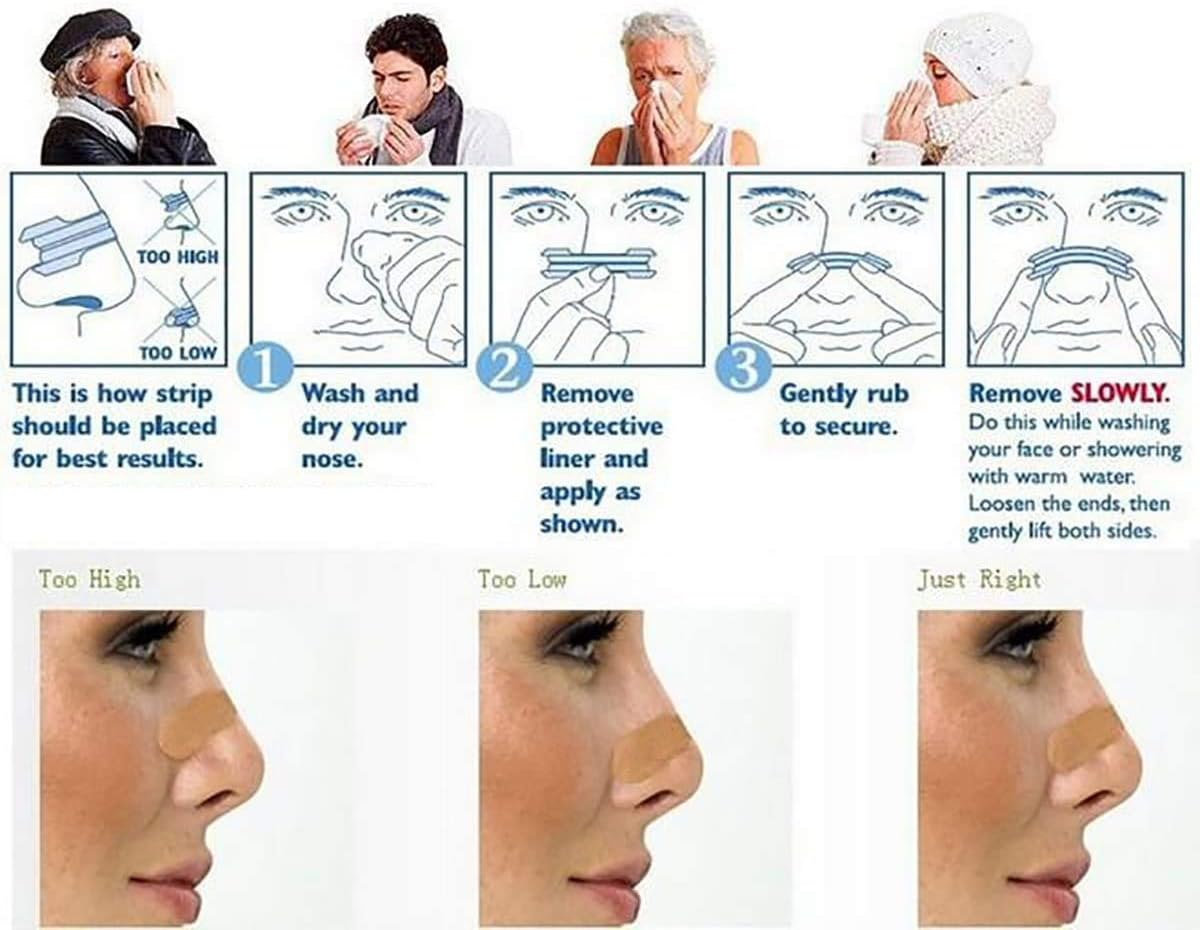 TOO HIGH

TOO LOW

This is how strip should be placed for best results.

1 Wash and dry your nose.

2 Remove protective liner and apply as shown.

3 Gently rub to secure.

Remove SLOWLY. Do this while washing your face or showering with warm water. Loosen the ends, then gently lift both sides.

Too High

Too Low

Just Right