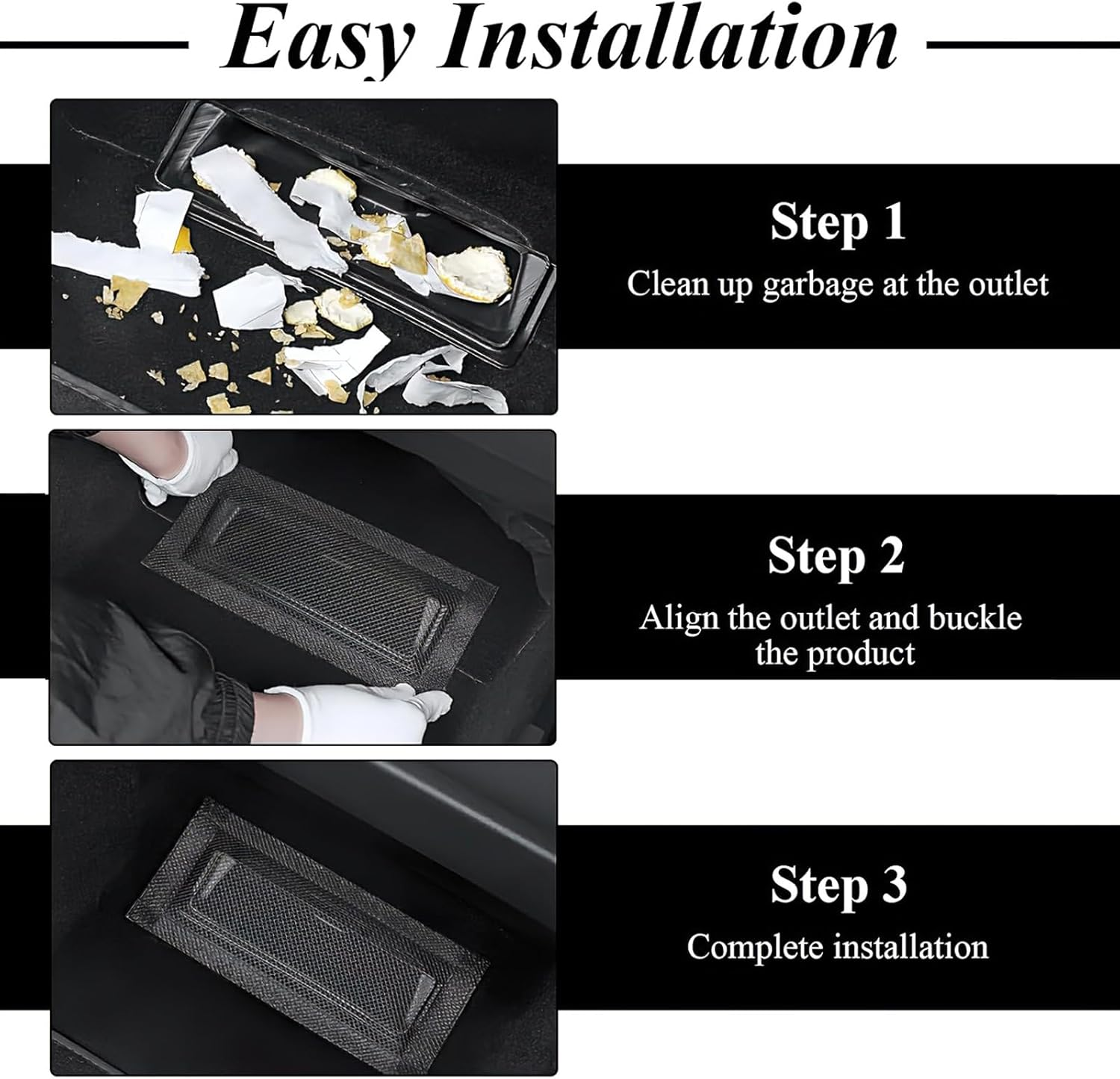 Easy Installation

Step 1
Clean up garbage at the outlet

Step 2
Align the outlet and buckle the product

Step 3
Complete installation