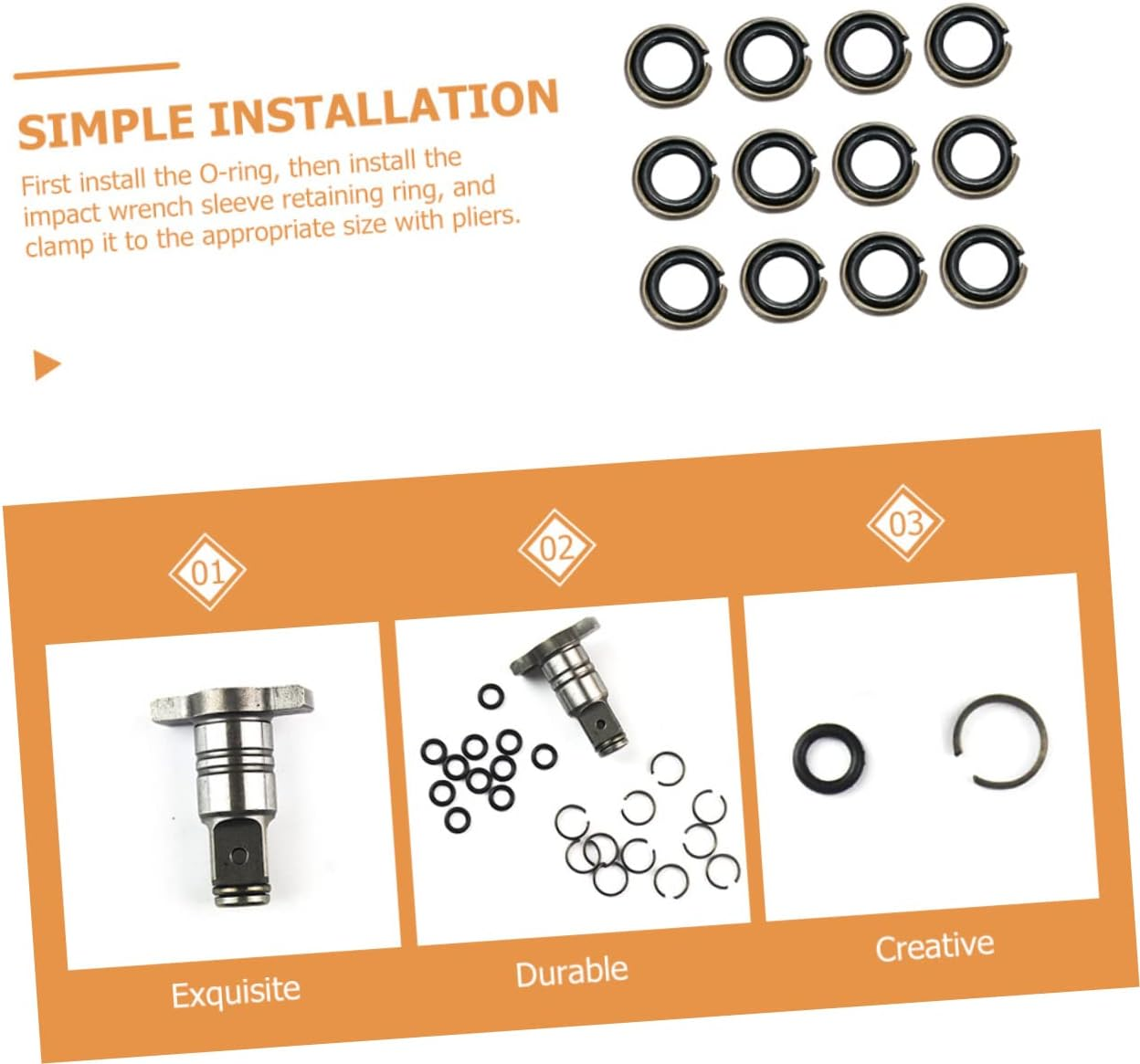 SIMPLE INSTALLATION

First install the O-ring, then install the impact wrench sleeve retaining ring, and clamp it to the appropriate size with pliers.

01

02

03

Exquisite

Durable

Creative