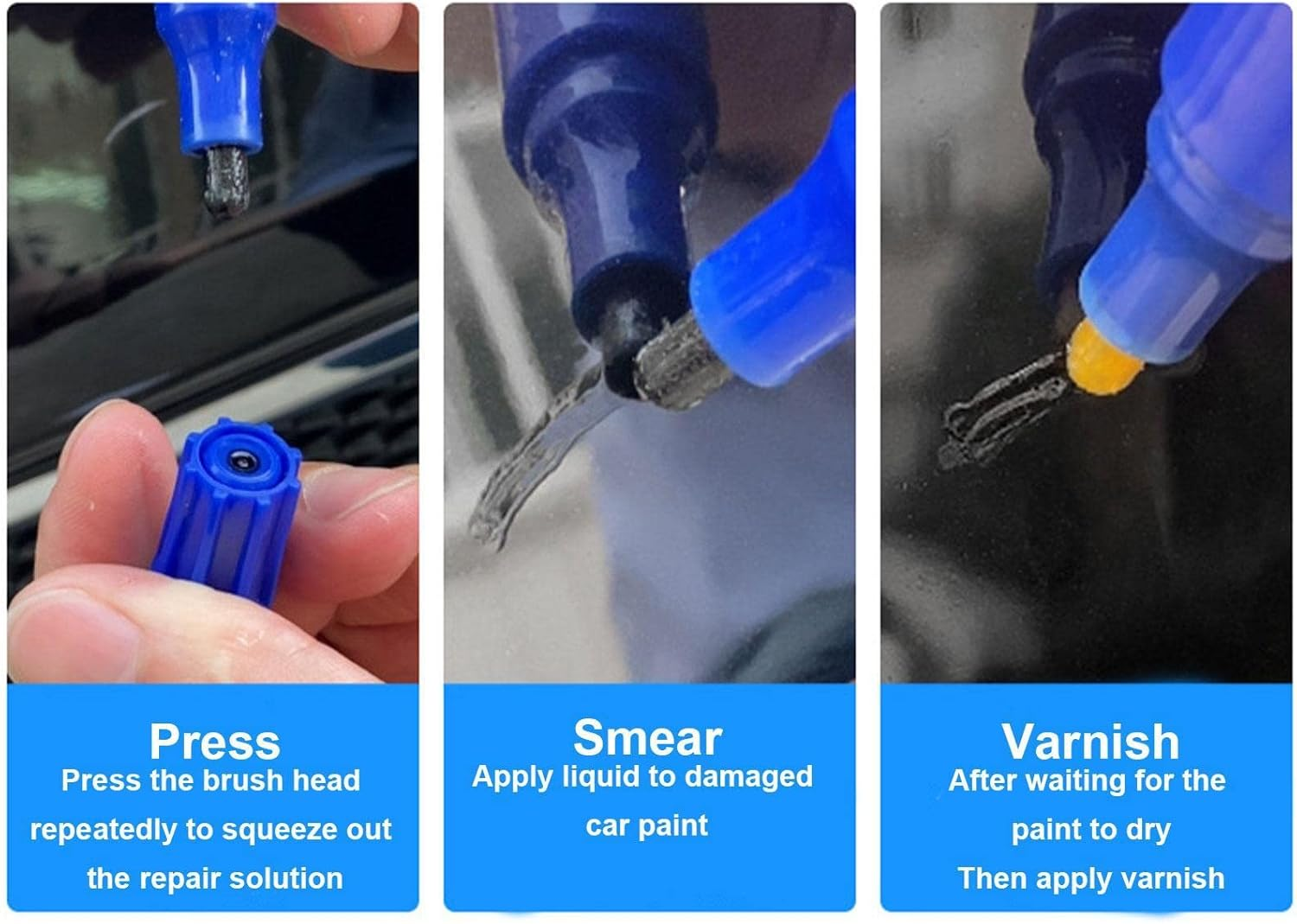 Press
Press the brush head repeatedly to squeeze out the repair solution

Smear
Apply liquid to damaged car paint

Varnish
After waiting for the paint to dry
Then apply varnish