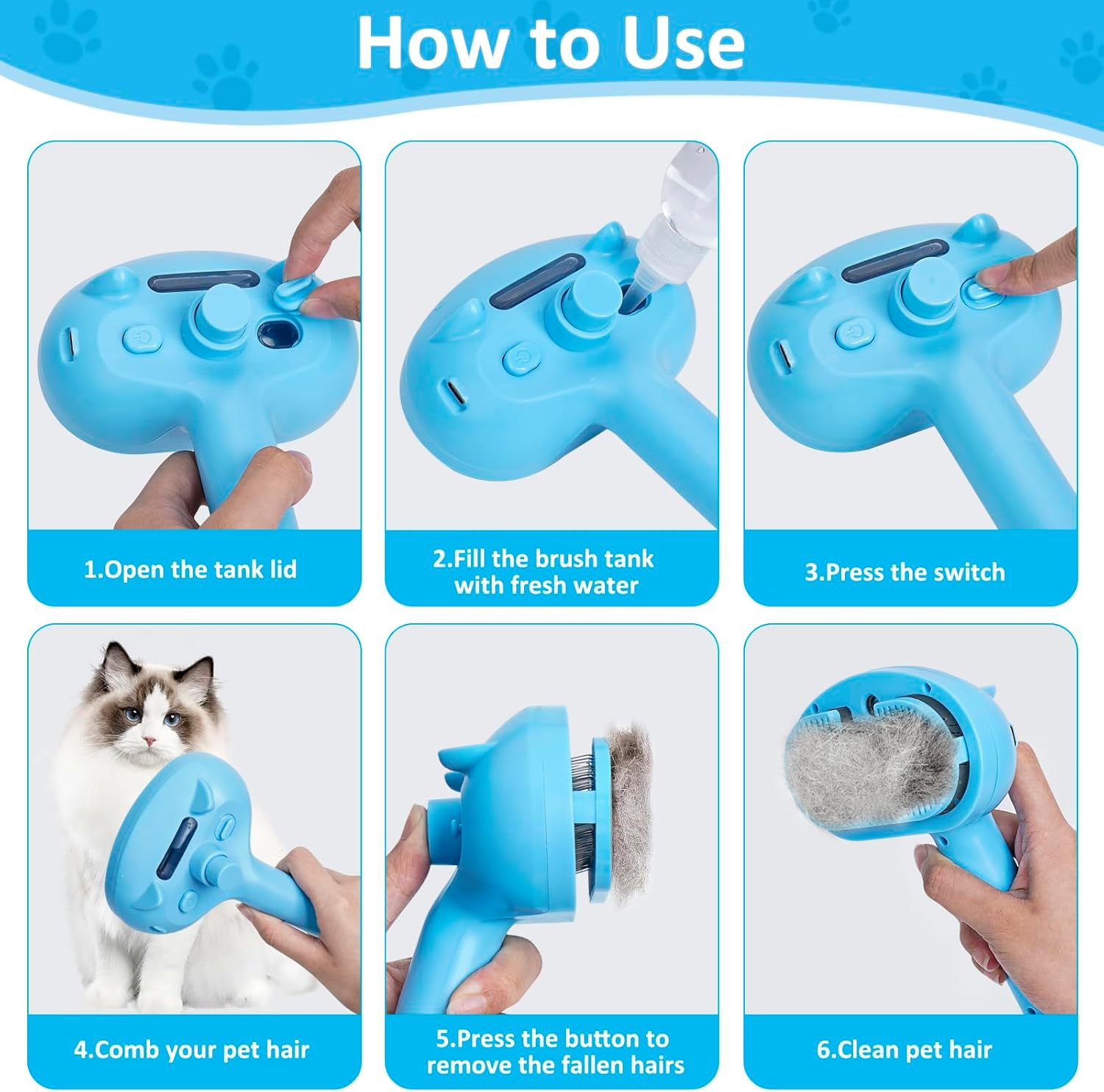 How to Use

1.Open the tank lid

2.Fill the brush tank with fresh water

3.Press the switch

4.Comb your pet hair

5.Press the button to remove the fallen hairs

6.Clean pet hair