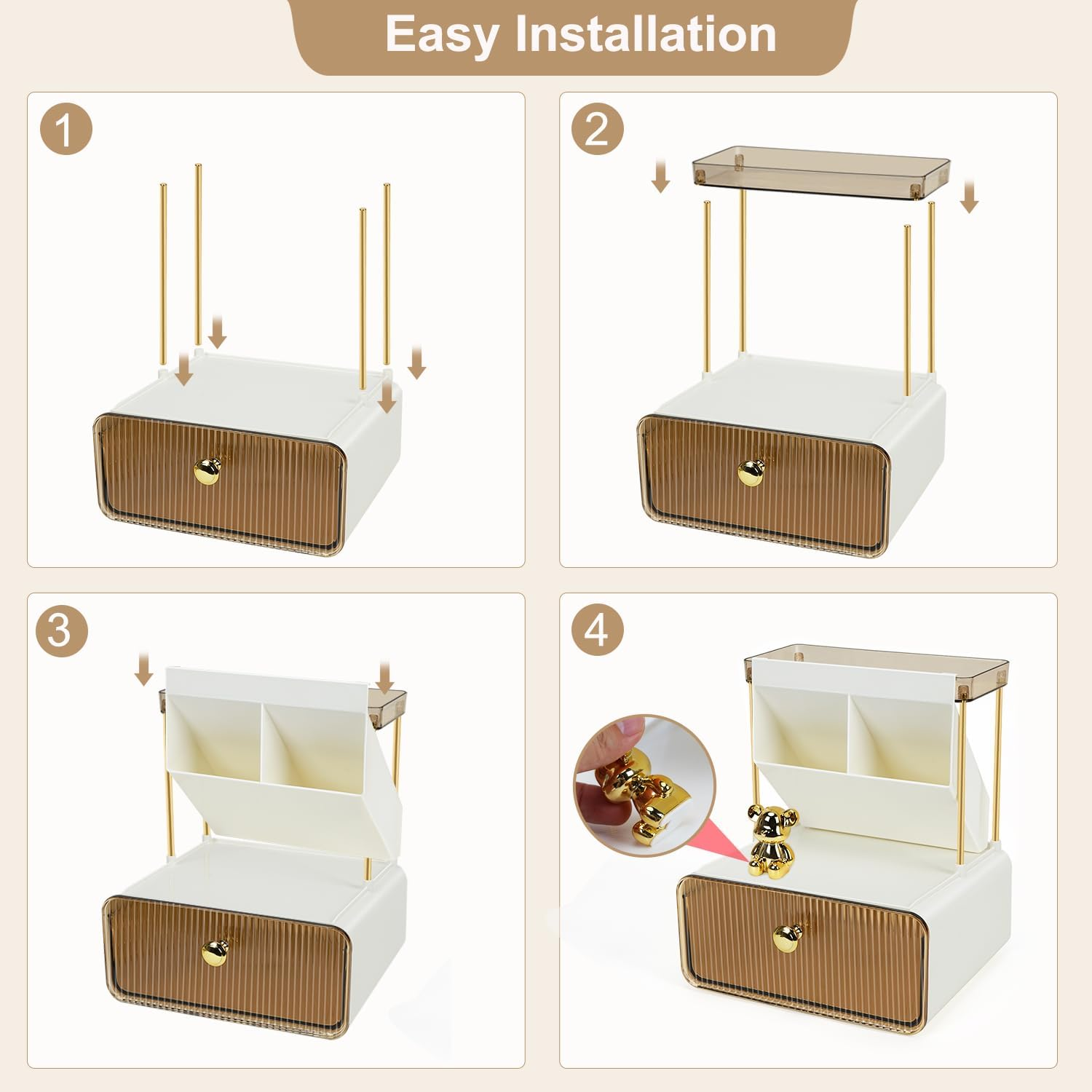 Easy Installation

1

2

3

4