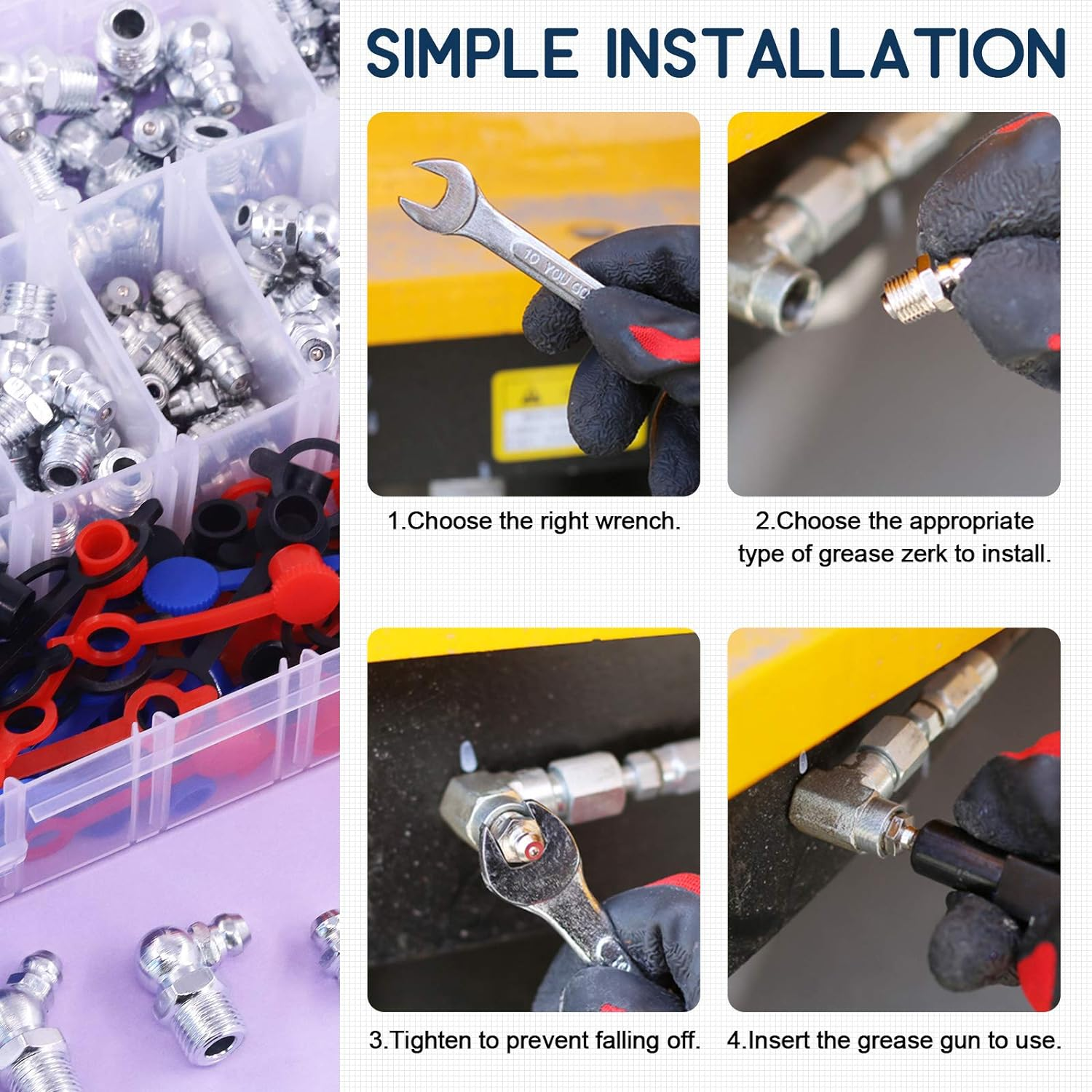 SIMPLE INSTALLATION

10 YOU GO

1.Choose the right wrench.

2.Choose the appropriate type of grease zerk to install.

3.Tighten to prevent falling off.

4.Insert the grease gun to use.