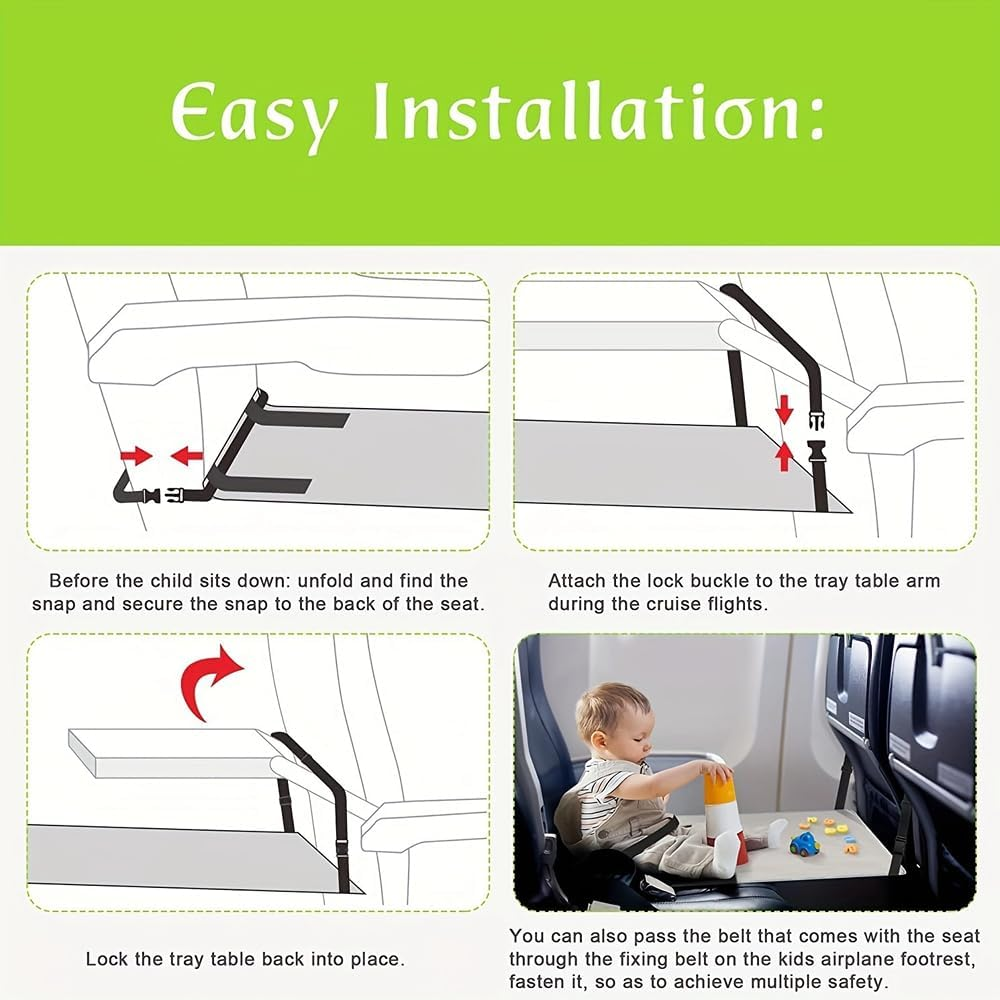 Easy Installation:

Before the child sits down: unfold and find the snap and secure the snap to the back of the seat.

Attach the lock buckle to the tray table arm during the cruise flights.

Lock the tray table back into place.

You can also pass the belt that comes with the seat through the fixing belt on the kids airplane footrest, fasten it, so as to achieve multiple safety.