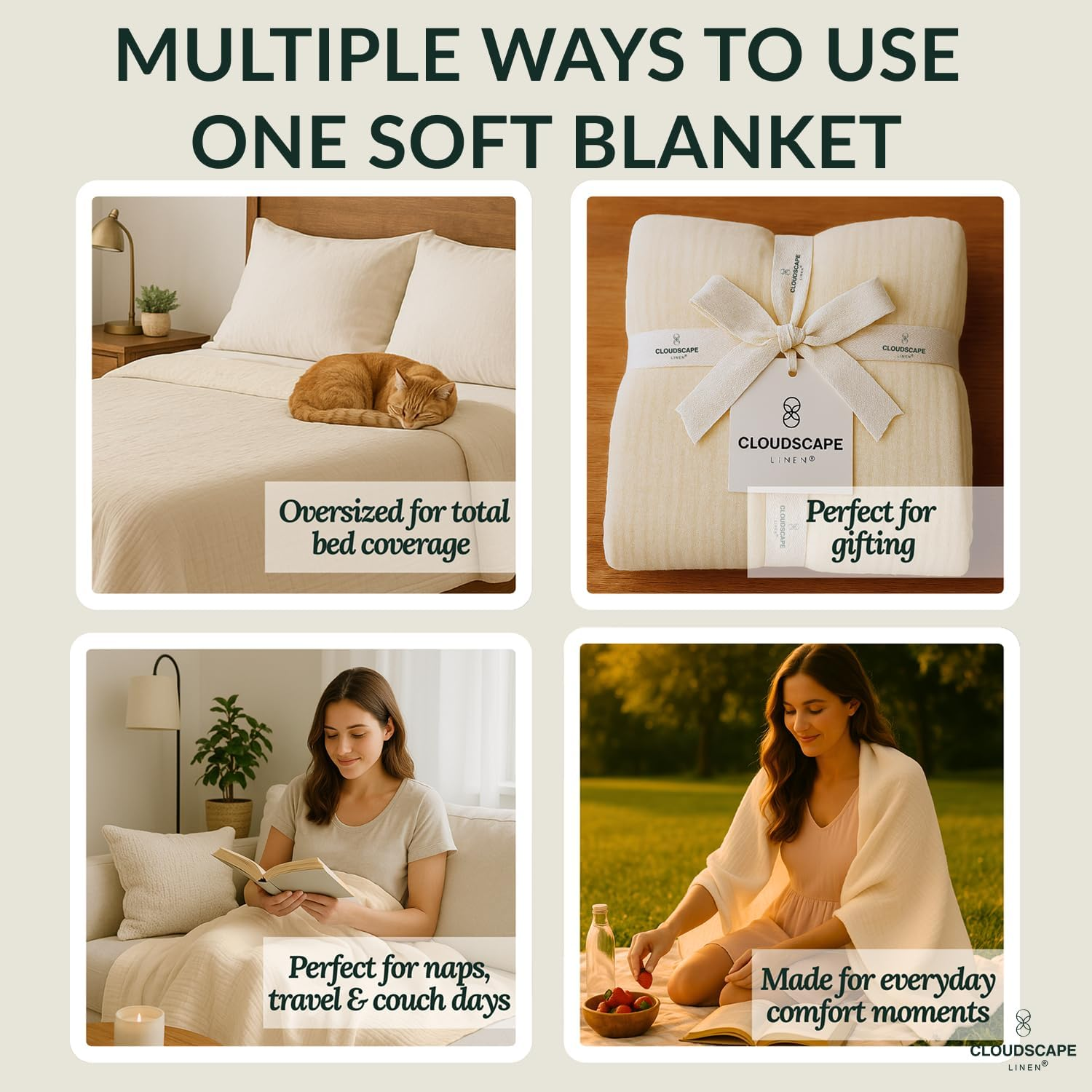 MULTIPLE WAYS TO USE ONE SOFT BLANKET

Oversized for total bed coverage

CLOUDSCAPE
CLOUDSCAPE LINEN
CLOUDSCAPE LINEN
CLOUDSCAPE LINEN®
CLOUDSCAPE

Perfect for gifting

Perfect for naps, travel & couch days

Made for everyday comfort moments

CLOUDSCAPE LINEN®