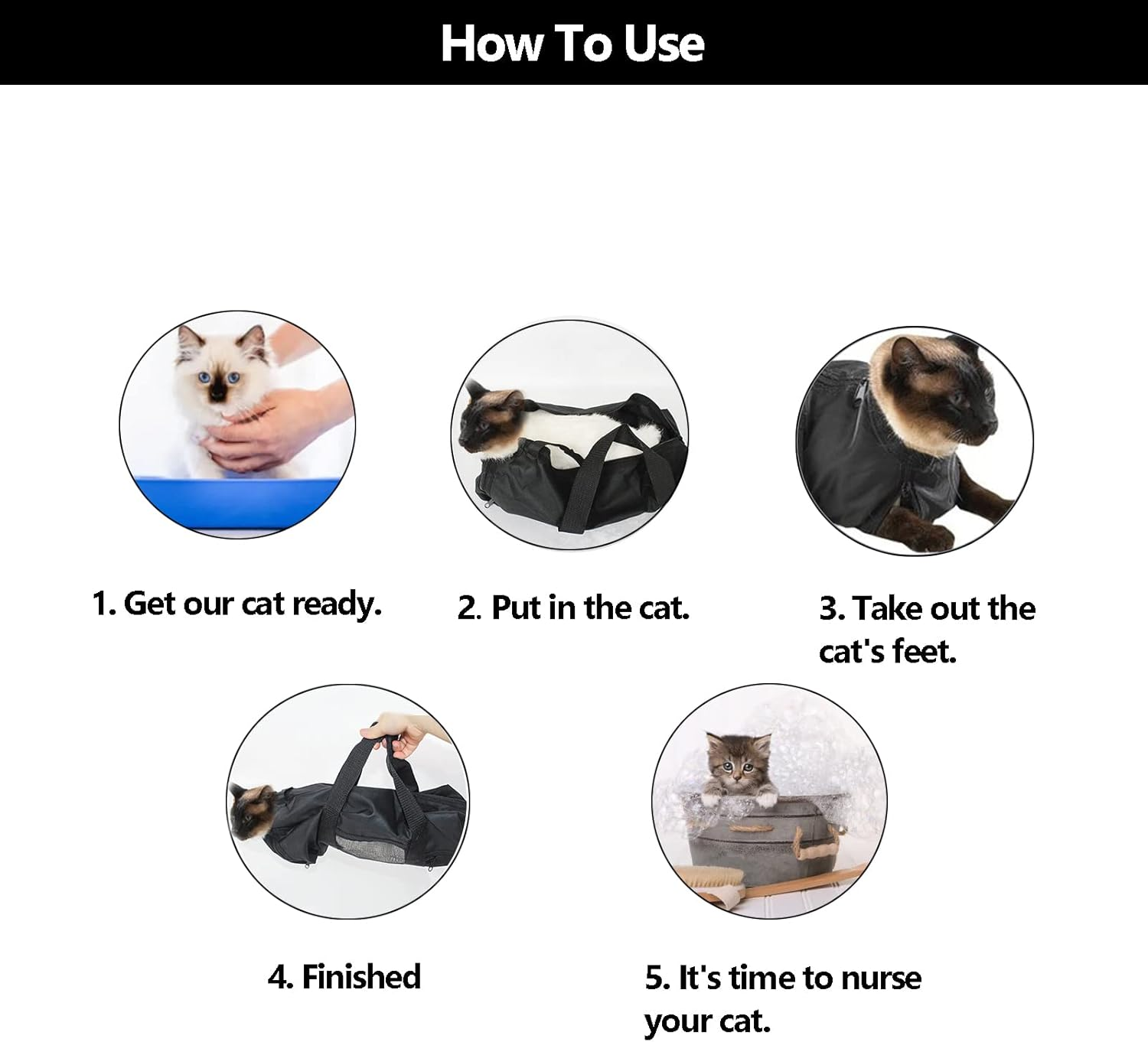 How To Use

1. Get our cat ready.

2. Put in the cat.

3. Take out the cat's feet.

4. Finished

5. It's time to nurse your cat.