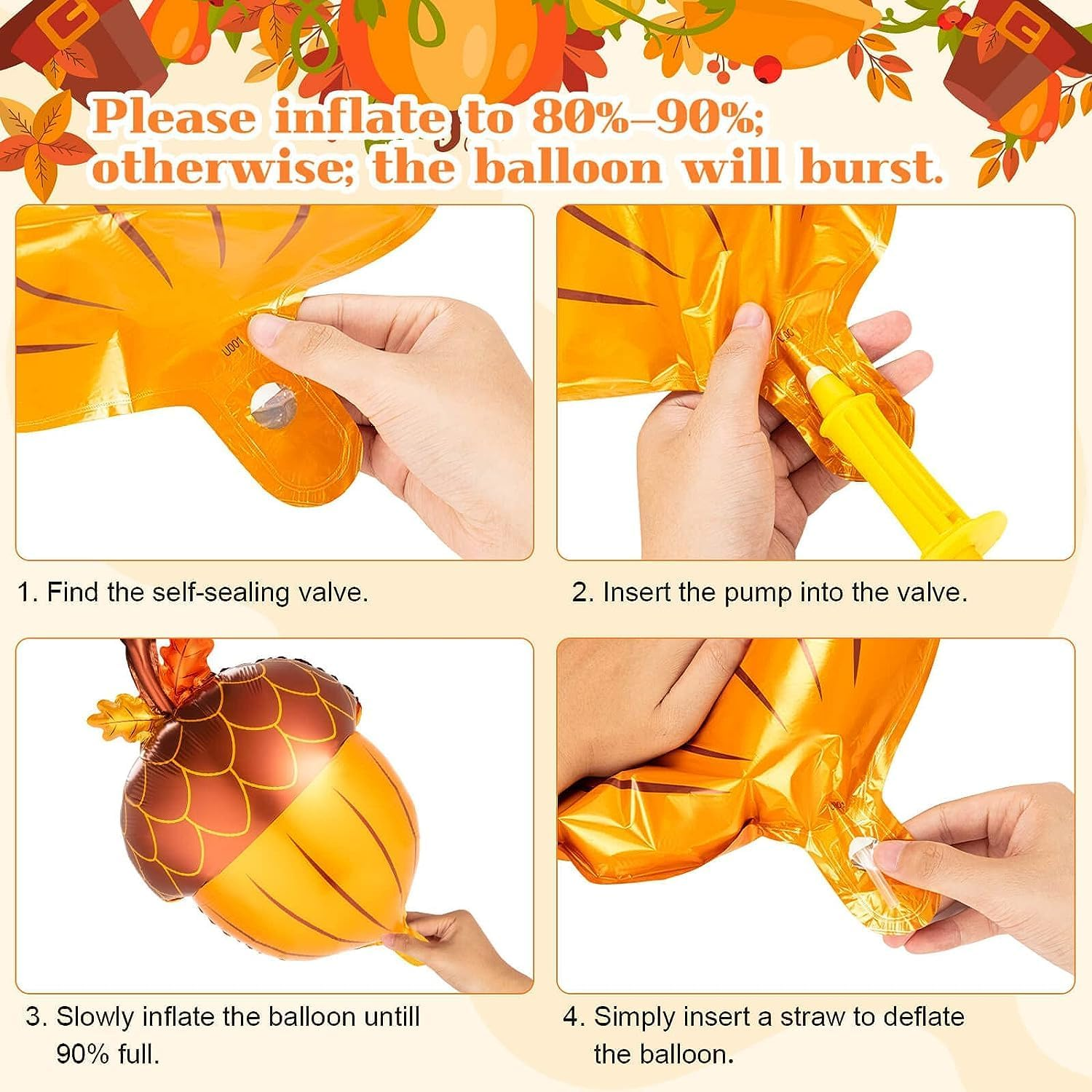 Please inflate to 80%–90%; otherwise; the balloon will burst.

U001

1. Find the self-sealing valve.

2. Insert the pump into the valve.

3. Slowly inflate the balloon untill 90% full.

4. Simply insert a straw to deflate the balloon.