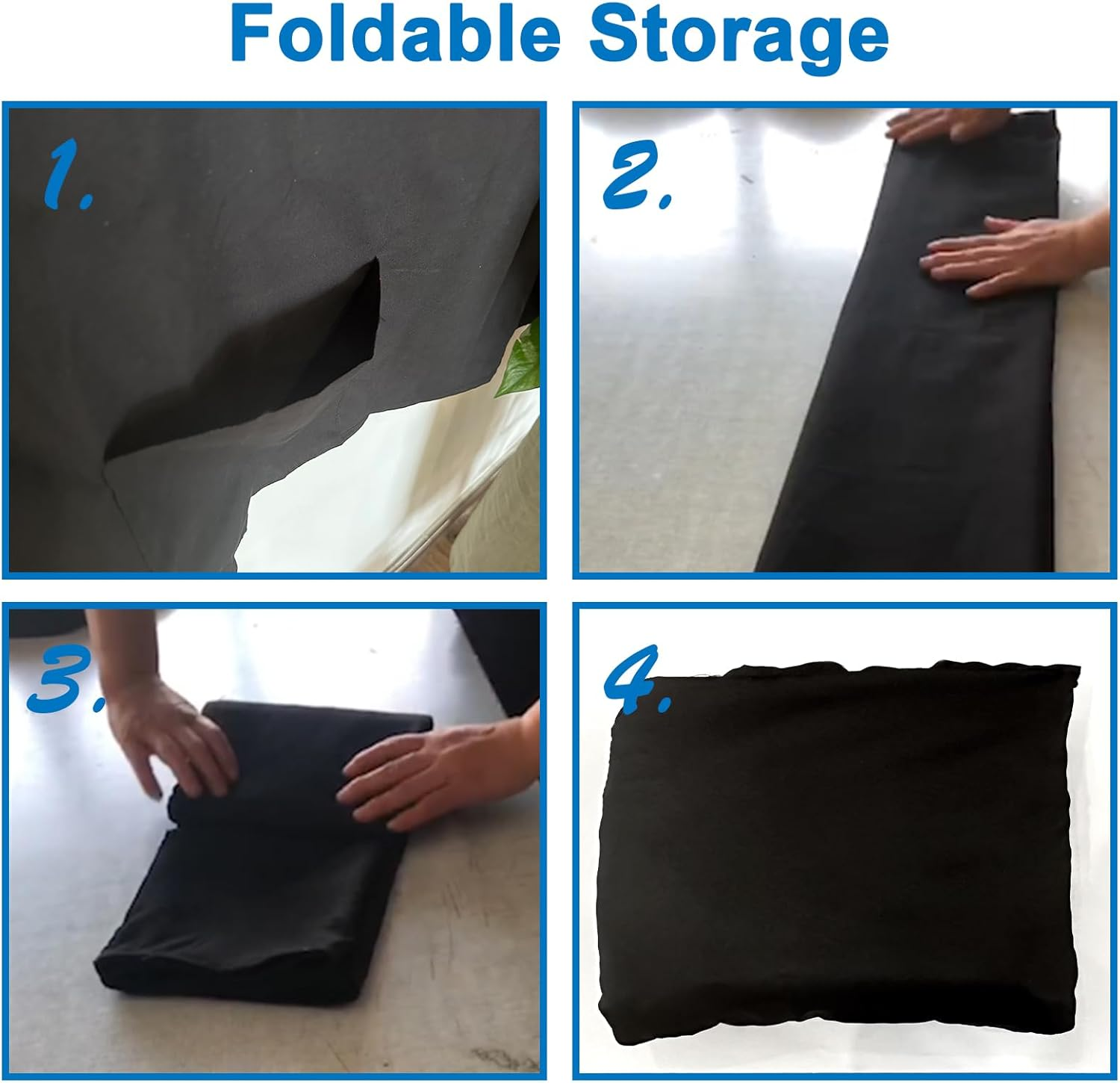 Foldable Storage

1.

2.

3.

4.