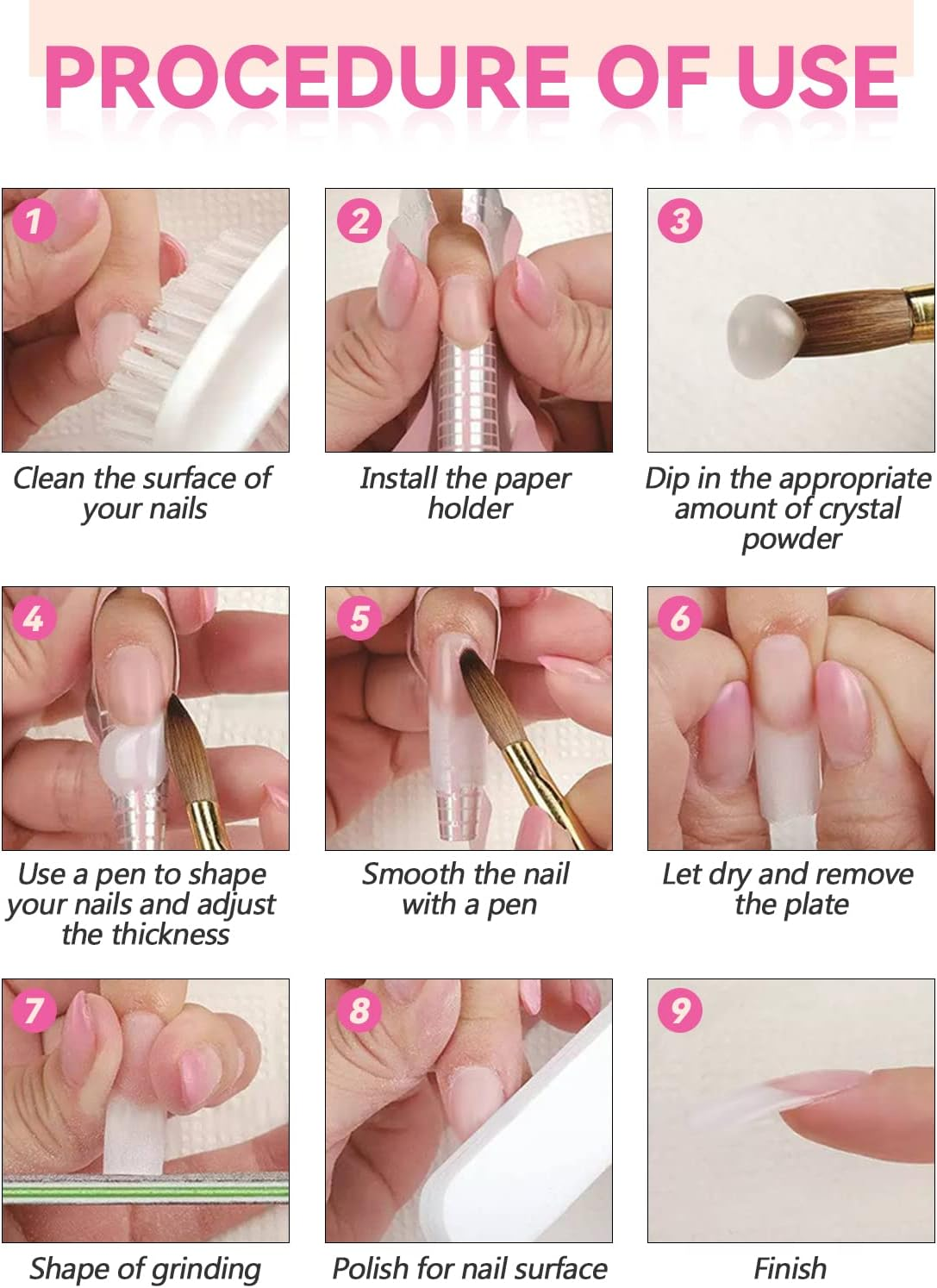 PROCEDURE OF USE

1
Clean the surface of your nails

2
Install the paper holder

3
Dip in the appropriate amount of crystal powder

4
Use a pen to shape your nails and adjust the thickness

5
Smooth the nail with a pen

6
Let dry and remove the plate

7
Shape of grinding

8
Polish for nail surface

9
Finish