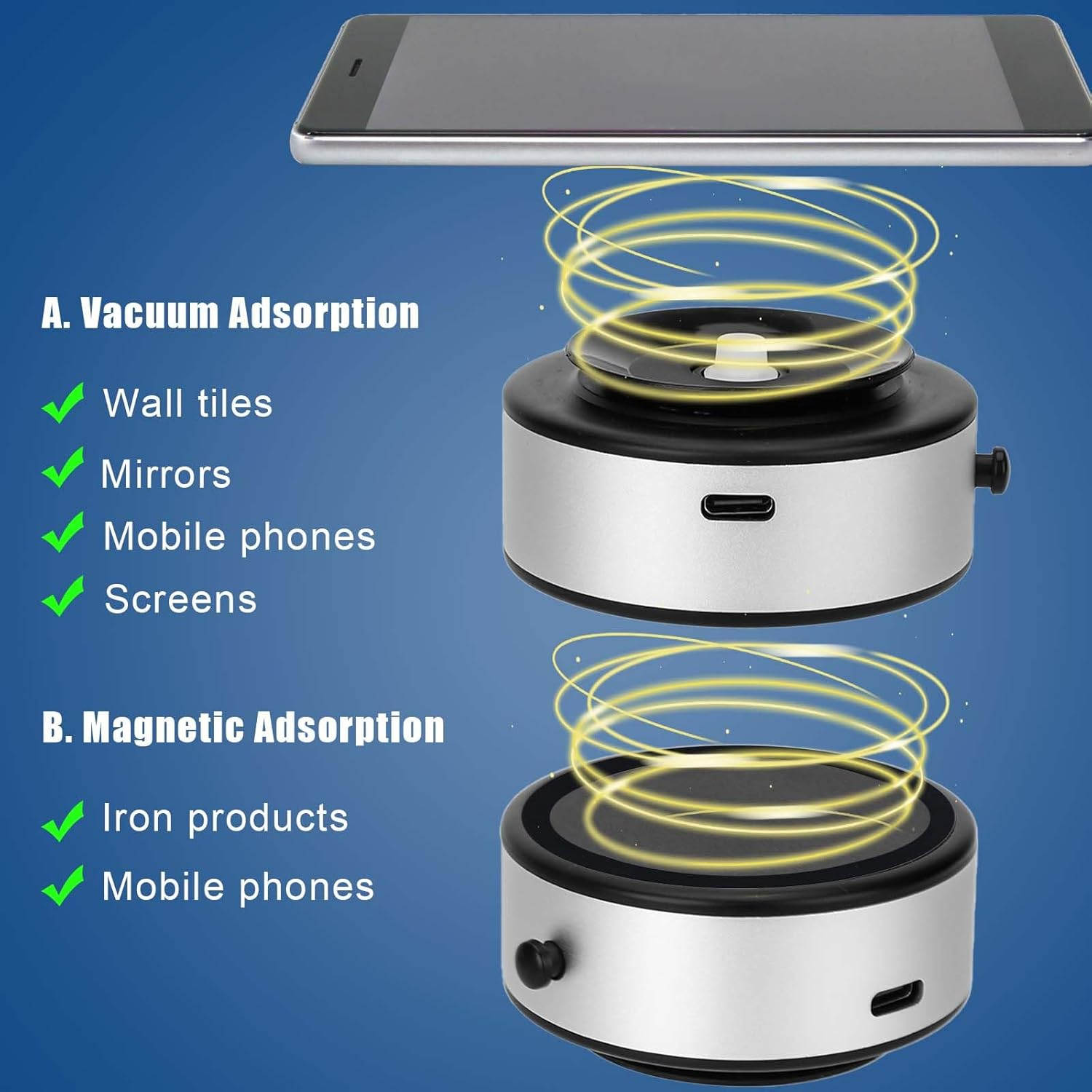 A. Vacuum Adsorption

Wall tiles

Mirrors

Mobile phones

Screens

B. Magnetic Adsorption

Iron products

Mobile phones