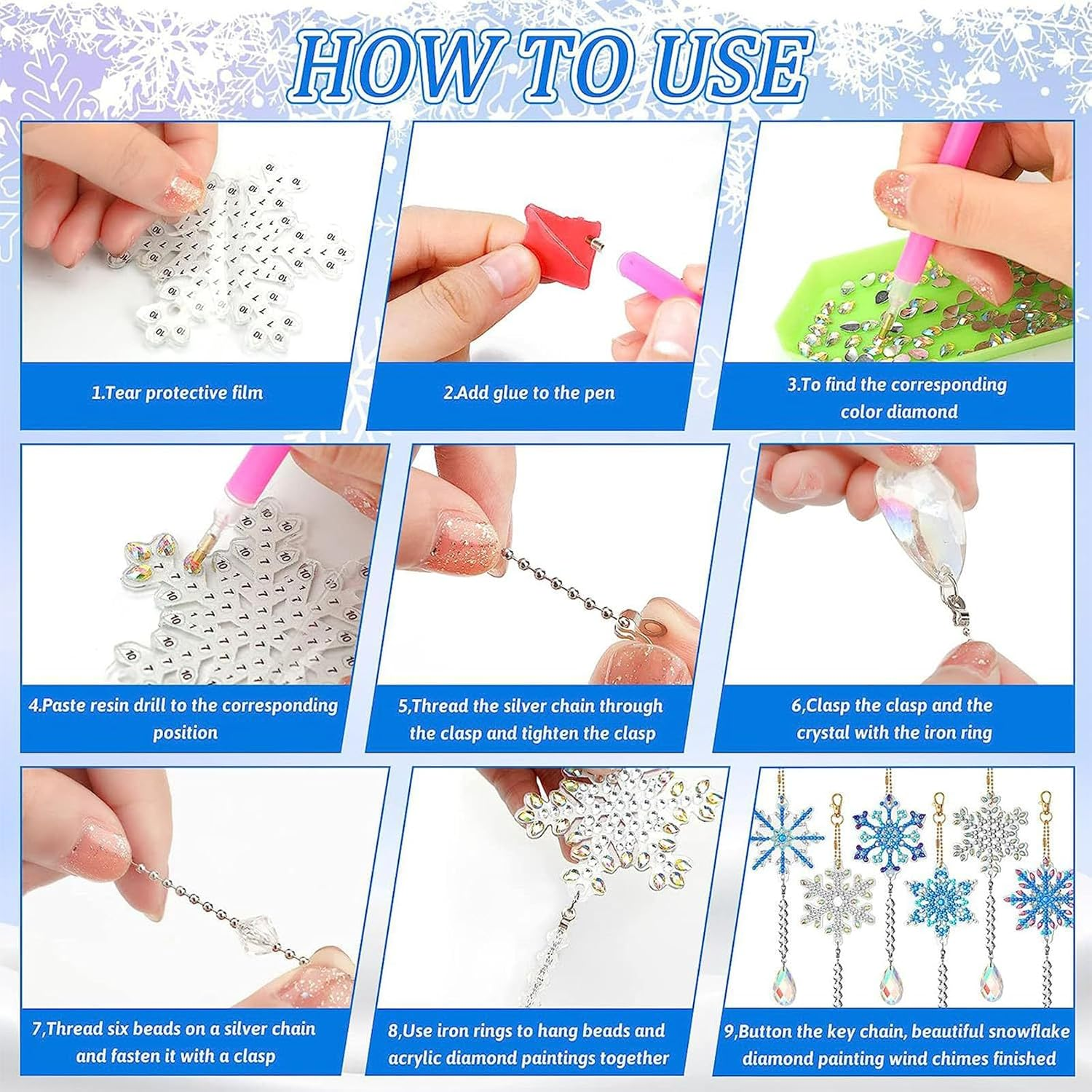 HOW TO USE

1.Tear protective film

2.Add glue to the pen

3.To find the corresponding color diamond

4.Paste resin drill to the corresponding position

5,Thread the silver chain through the clasp and tighten the clasp

6,Clasp the clasp and the crystal with the iron ring

7,Thread six beads on a silver chain and fasten it with a clasp

8,Use iron rings to hang beads and acrylic diamond paintings together

9,Button the key chain, beautiful snowflake diamond painting wind chimes finished