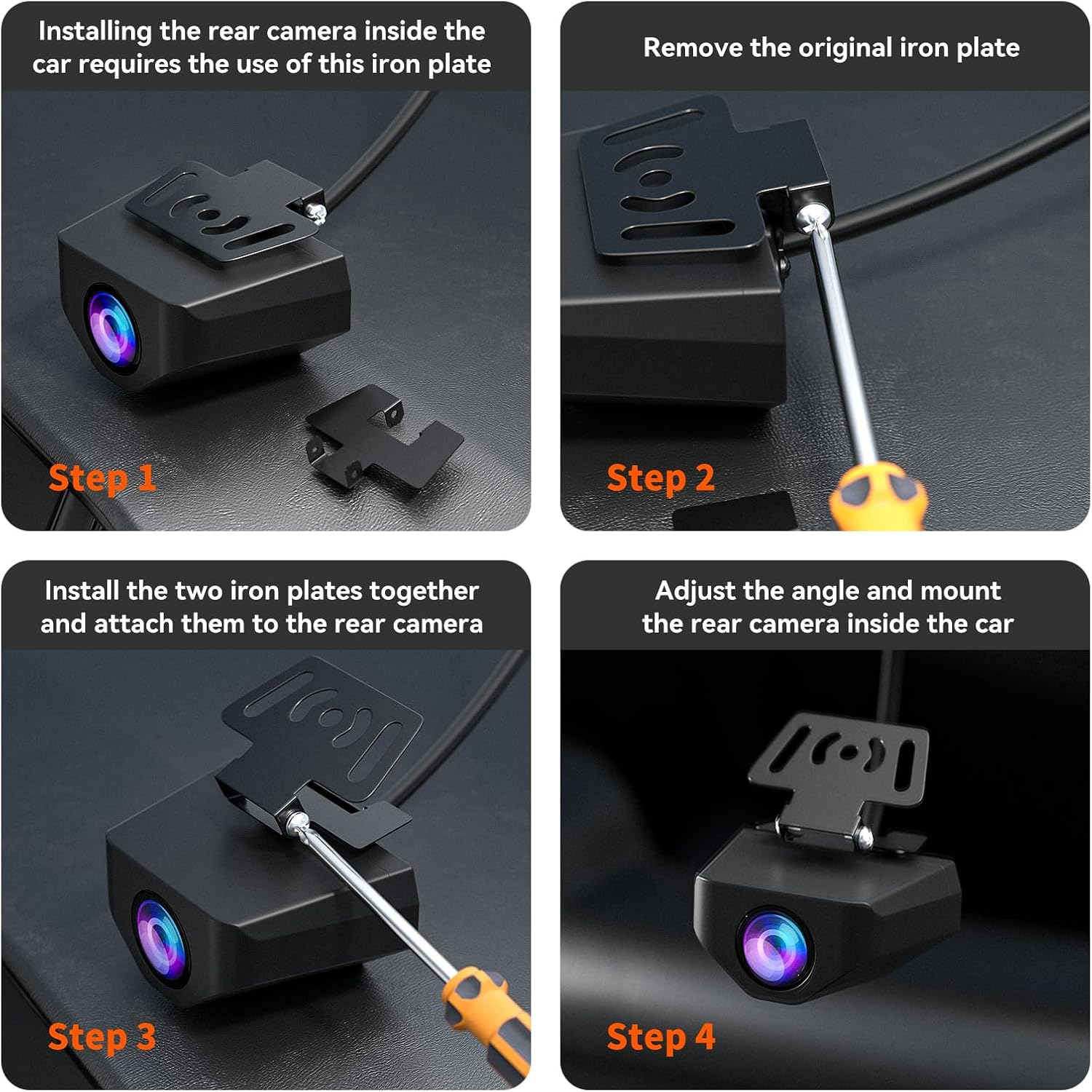 Installing the rear camera inside the car requires the use of this iron plate

Step 1

Remove the original iron plate

Step 2

Install the two iron plates together and attach them to the rear camera

Step 3

Adjust the angle and mount the rear camera inside the car

Step 4