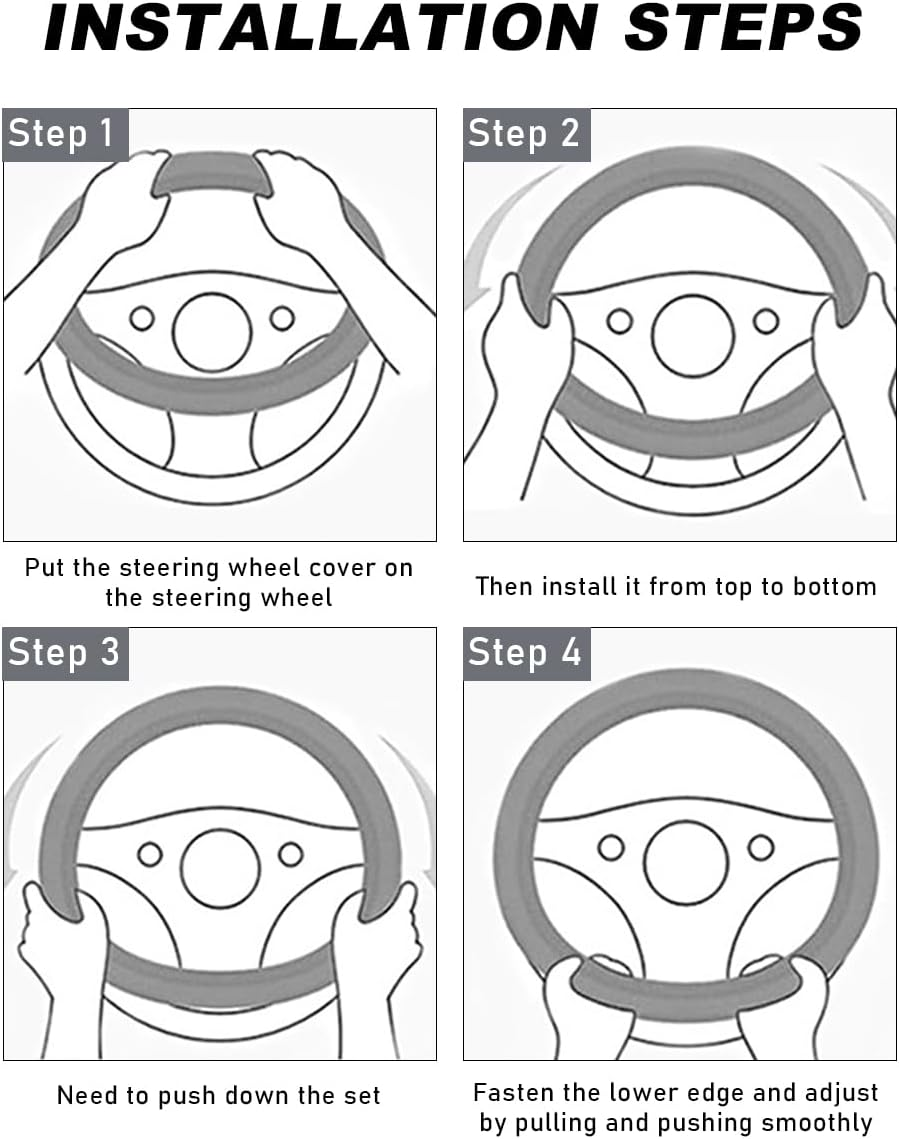 INSTALLATION STEPS

Step 1

Put the steering wheel cover on the steering wheel

Step 2

Then install it from top to bottom

Step 3

Need to push down the set

Step 4

Fasten the lower edge and adjust by pulling and pushing smoothly