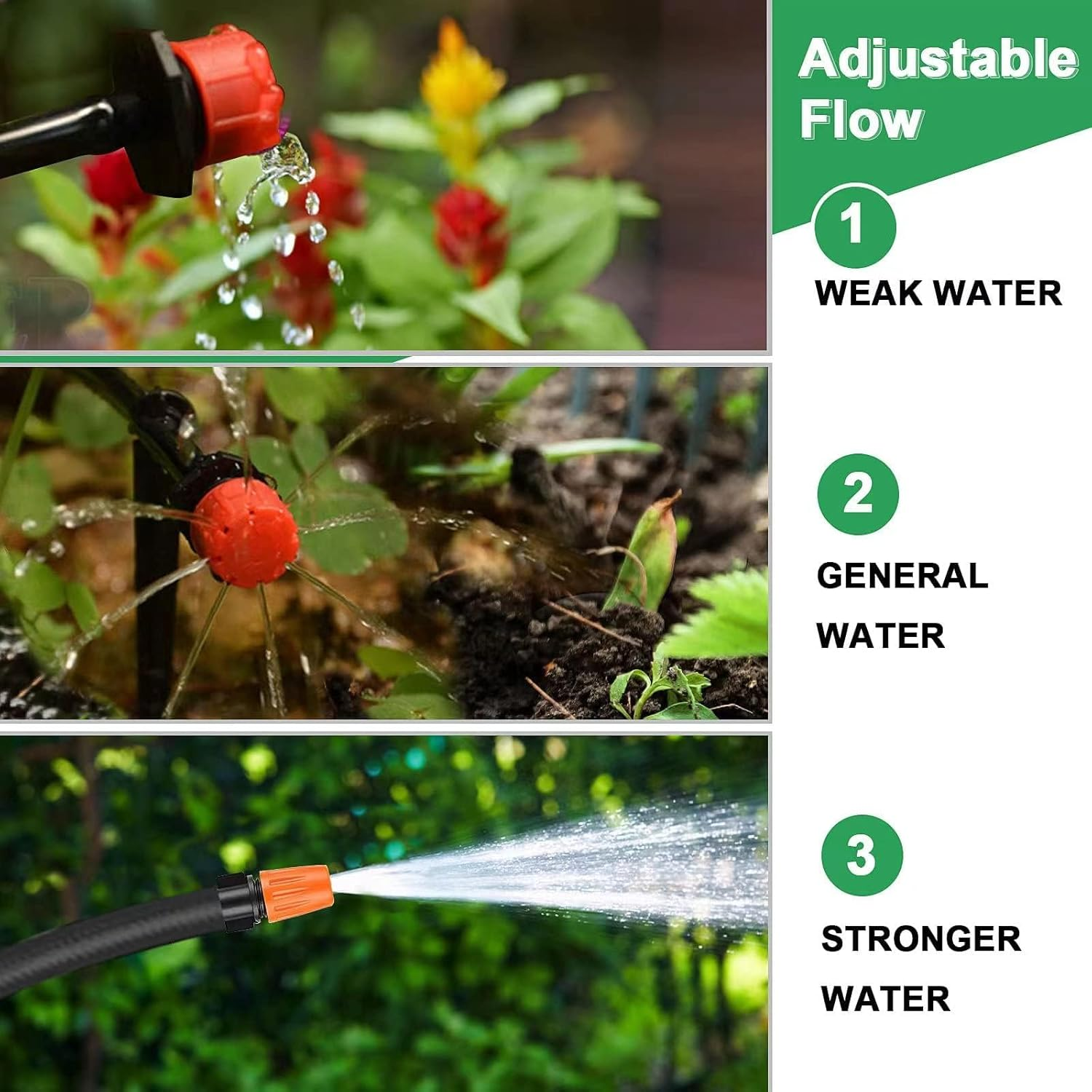 Adjustable Flow

1

WEAK WATER

2

GENERAL WATER

3

STRONGER WATER