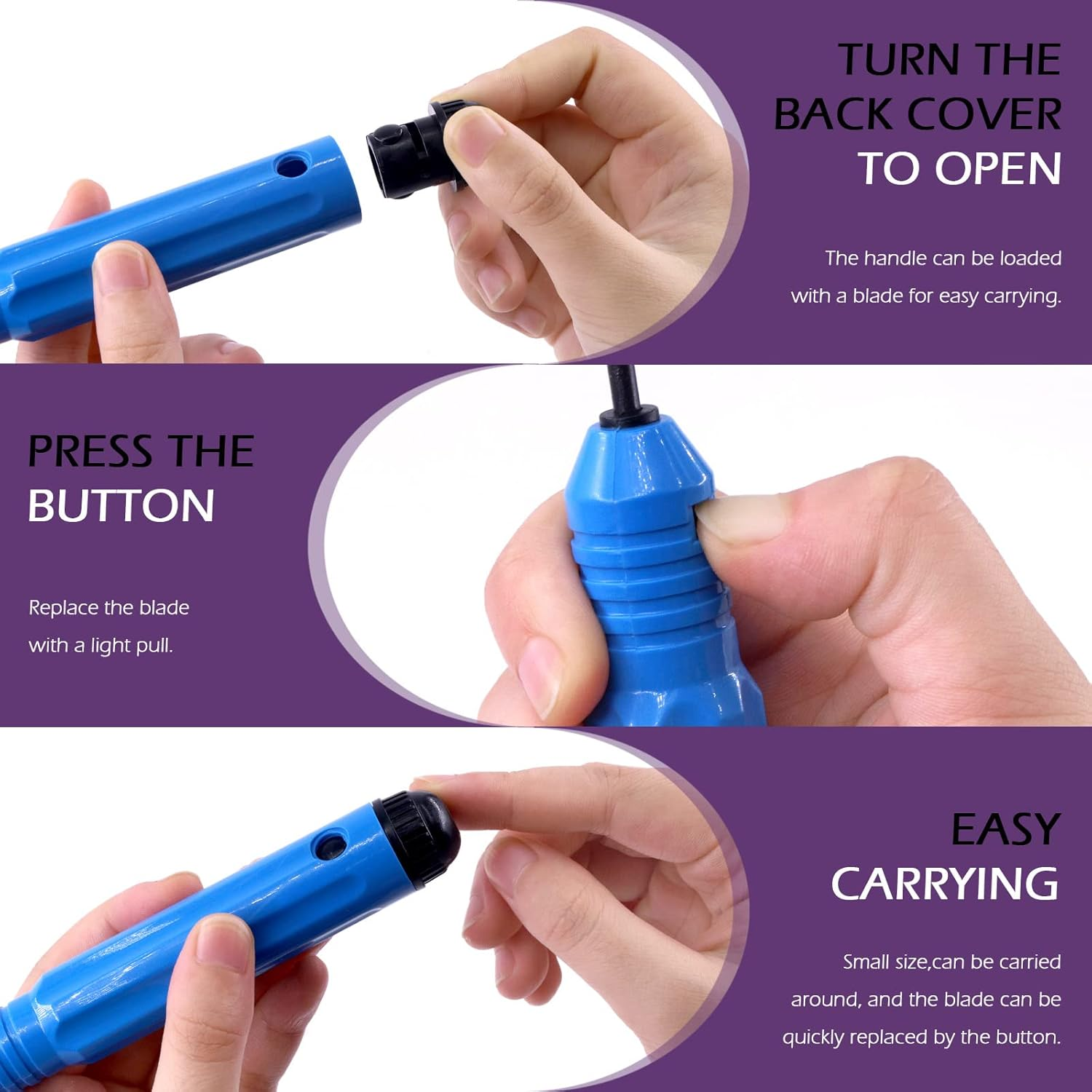 TURN THE BACK COVER TO OPEN

The handle can be loaded with a blade for easy carrying.

PRESS THE BUTTON

Replace the blade with a light pull.

EASY CARRYING

Small size,can be carried around, and the blade can be quickly replaced by the button.