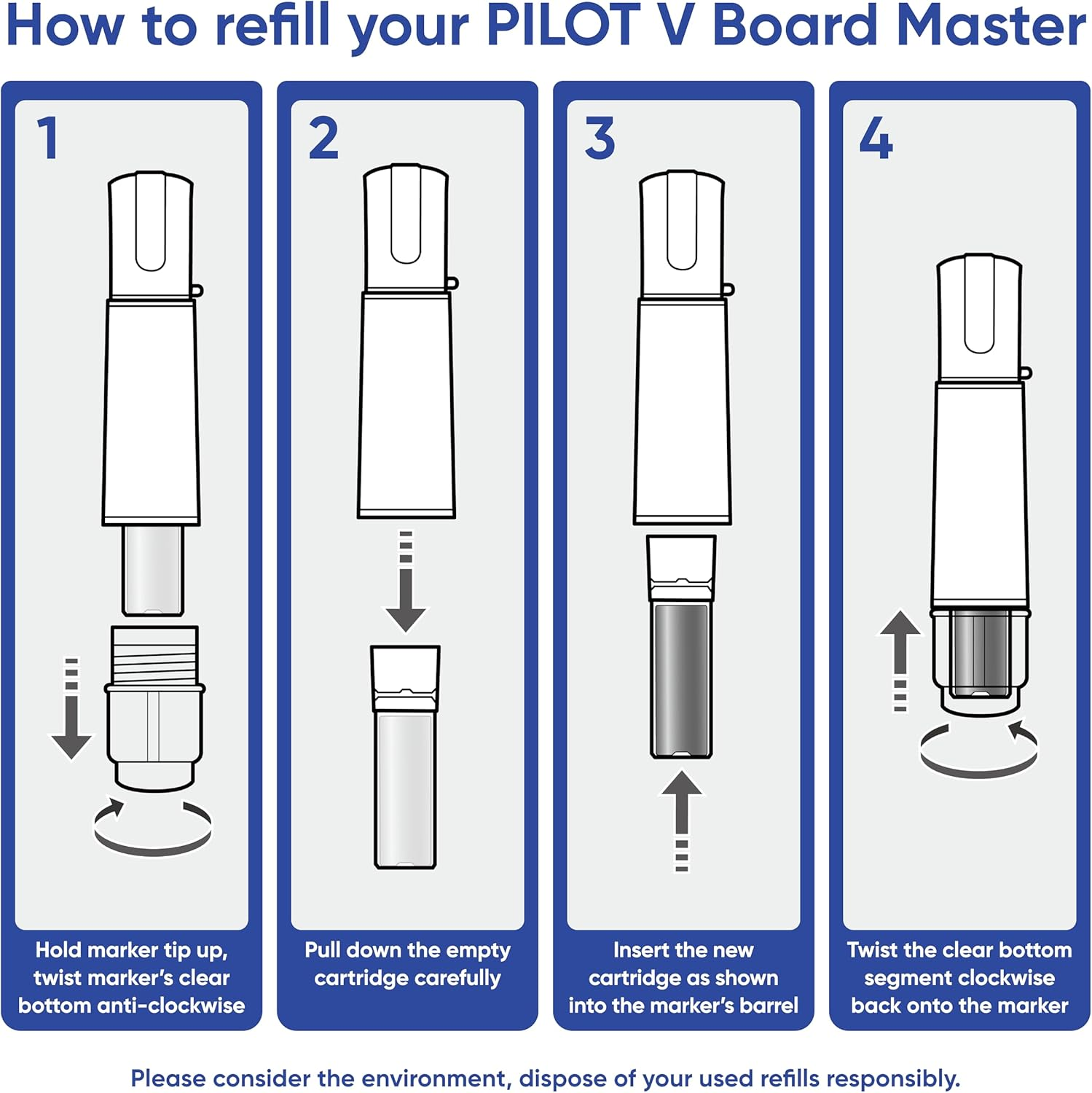 How to refill your PILOT V Board Master

1

Hold marker tip up, twist marker's clear bottom anti-clockwise

2

Pull down the empty cartridge carefully

3

Insert the new cartridge as shown into the marker's barrel

4

Twist the clear bottom segment clockwise back onto the marker

Please consider the environment, dispose of your used refills responsibly.