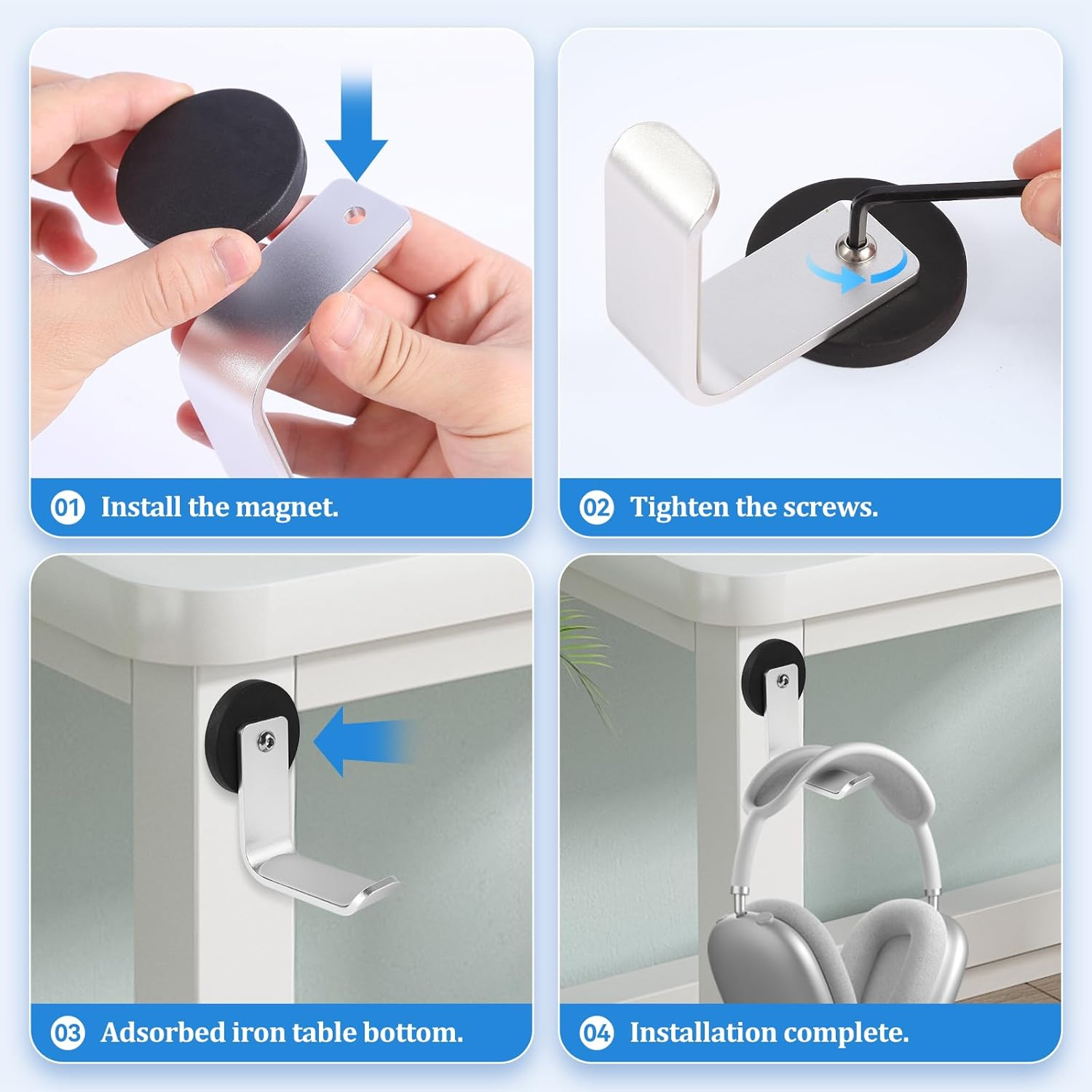 01 Install the magnet.

02 Tighten the screws.

03 Adsorbed iron table bottom.

04 Installation complete.