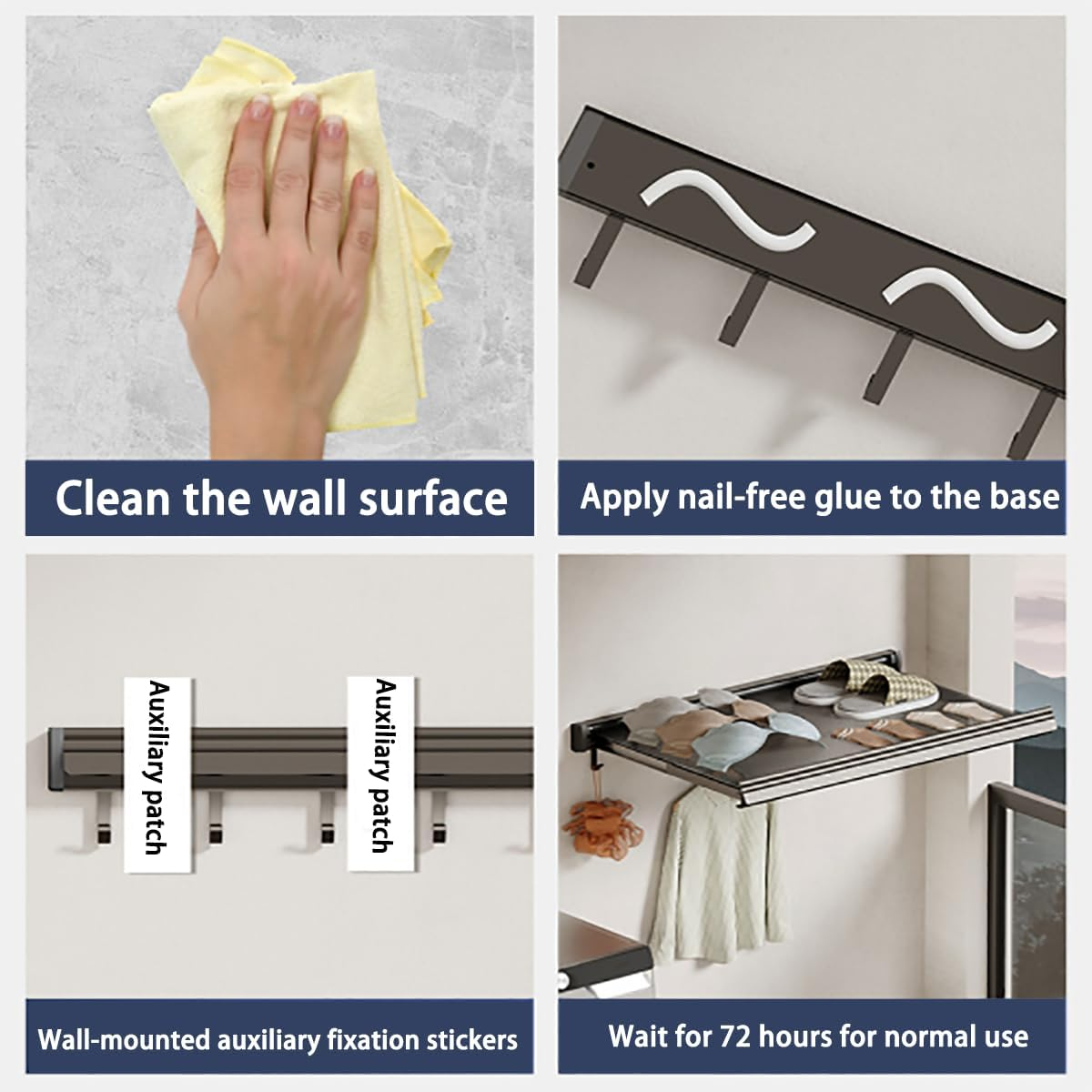 Clean the wall surface

Apply nail-free glue to the base

Auxiliary patch

Auxiliary patch

Wall-mounted auxiliary fixation stickers

Wait for 72 hours for normal use