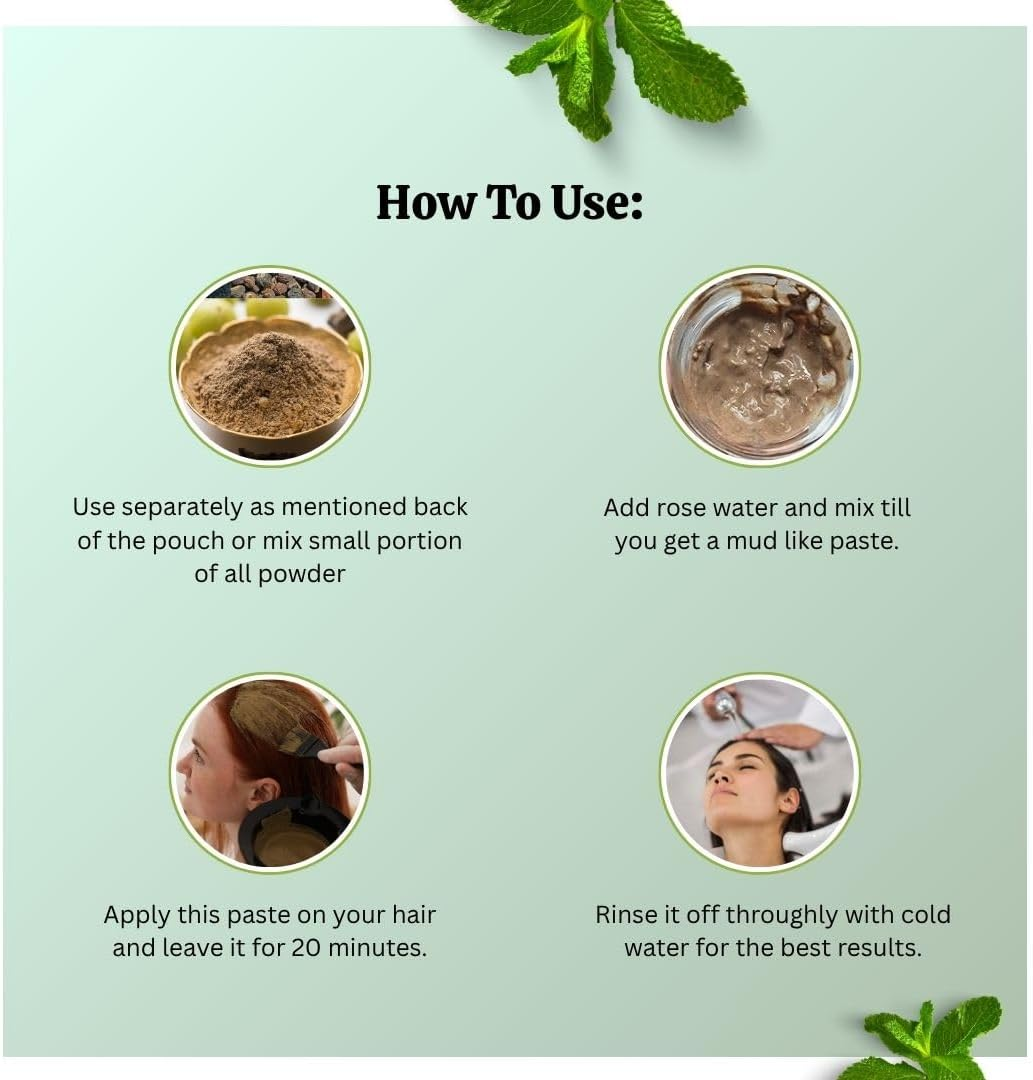 How To Use:

Use separately as mentioned back of the pouch or mix small portion of all powder

Add rose water and mix till you get a mud like paste.

Apply this paste on your hair and leave it for 20 minutes.

Rinse it off throughly with cold water for the best results.