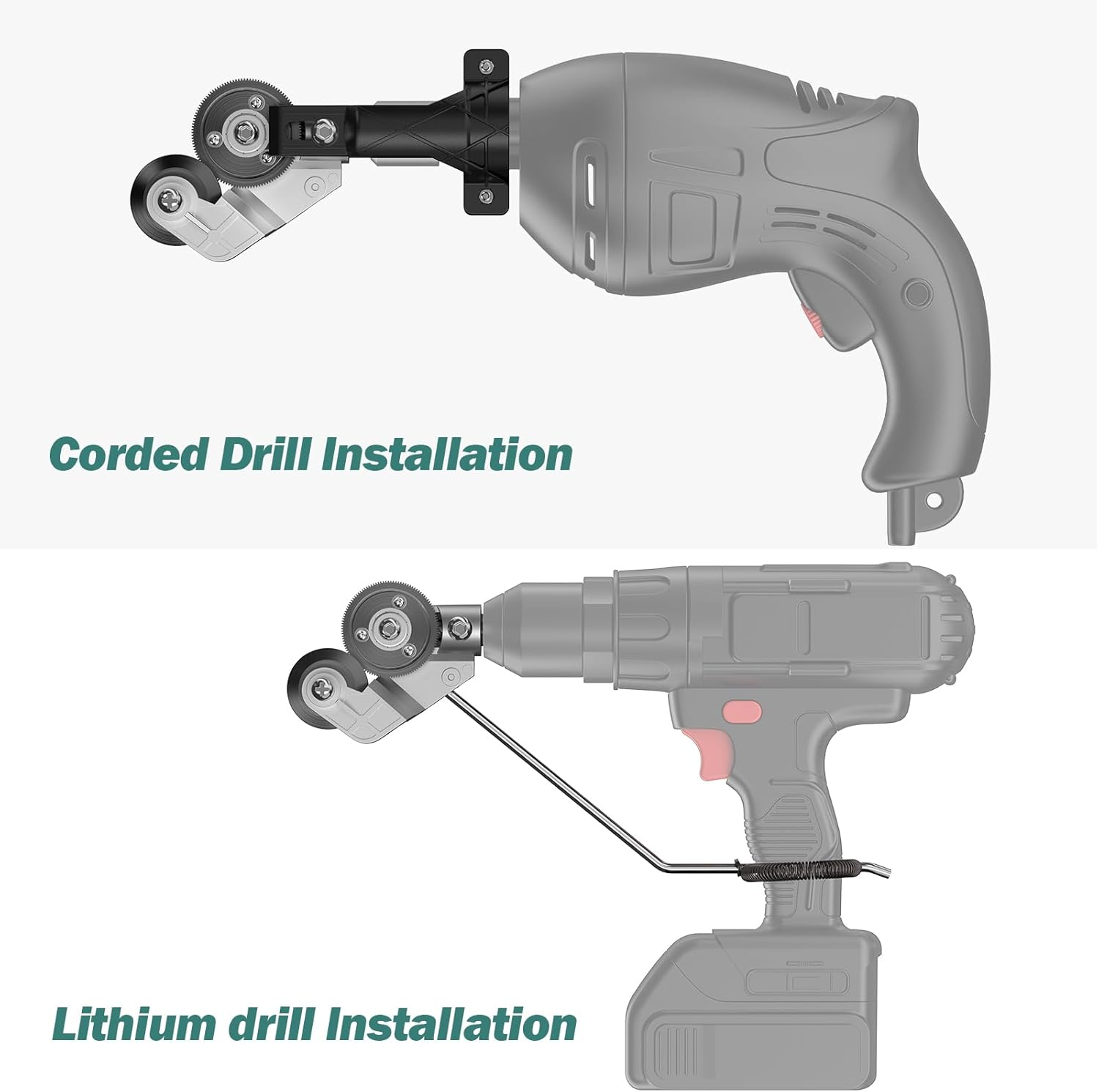 Corded Drill Installation

Lithium drill Installation