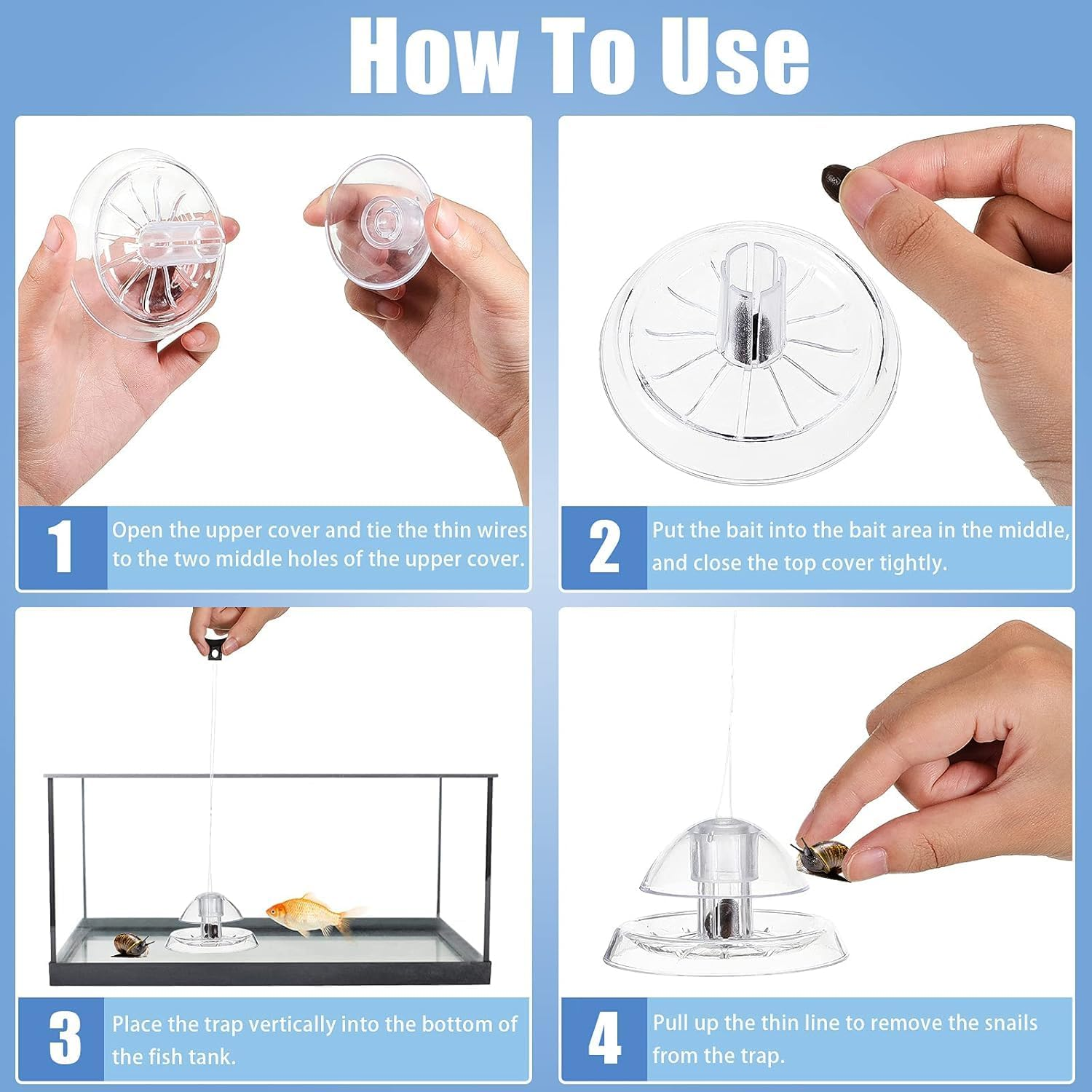 How To Use

1 Open the upper cover and tie the thin wires to the two middle holes of the upper cover.

2 Put the bait into the bait area in the middle, and close the top cover tightly.

3 Place the trap vertically into the bottom of the fish tank.

4 Pull up the thin line to remove the snails from the trap.