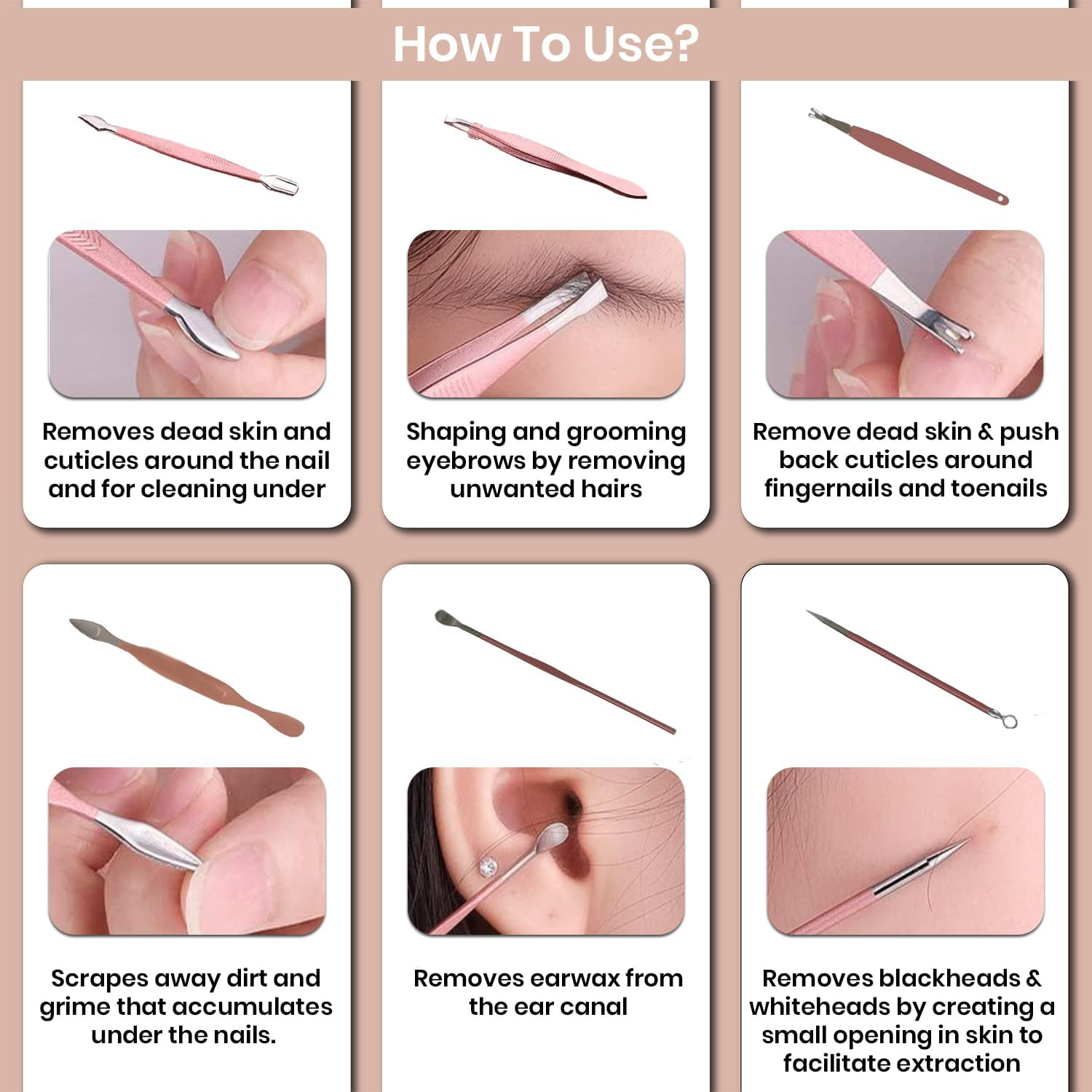 How To Use?

Removes dead skin and cuticles around the nail and for cleaning under

Shaping and grooming eyebrows by removing unwanted hairs

Remove dead skin & push back cuticles around fingernails and toenails

Scrapes away dirt and grime that accumulates under the nails.

Removes earwax from the ear canal

Removes blackheads & whiteheads by creating a small opening in skin to facilitate extraction