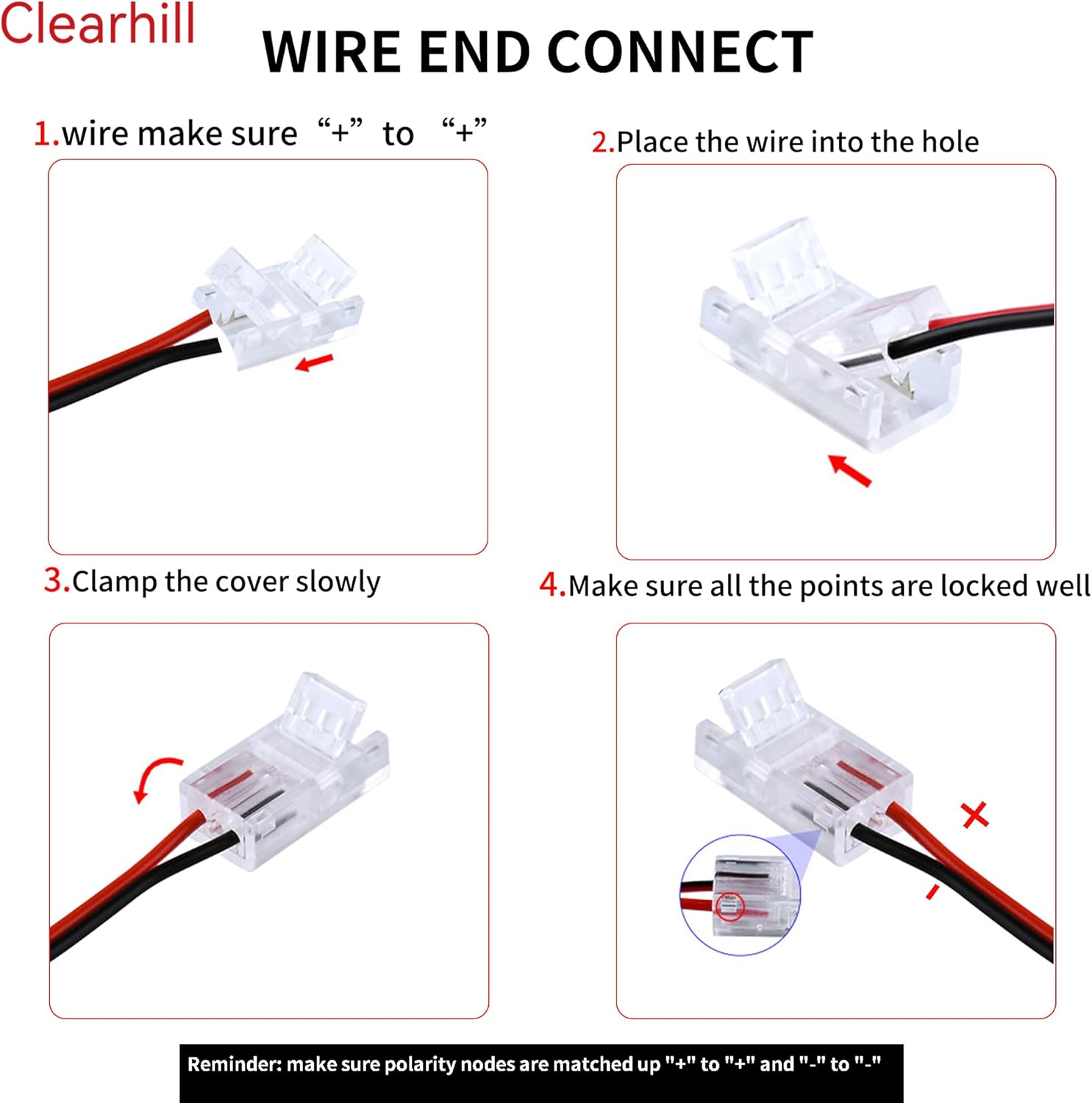 Clearhill

WIRE END CONNECT

1.wire make sure “+” to “+”

2.Place the wire into the hole

3.Clamp the cover slowly

4.Make sure all the points are locked well

+

-

Reminder: make sure polarity nodes are matched up "+" to "+" and "-" to "-"