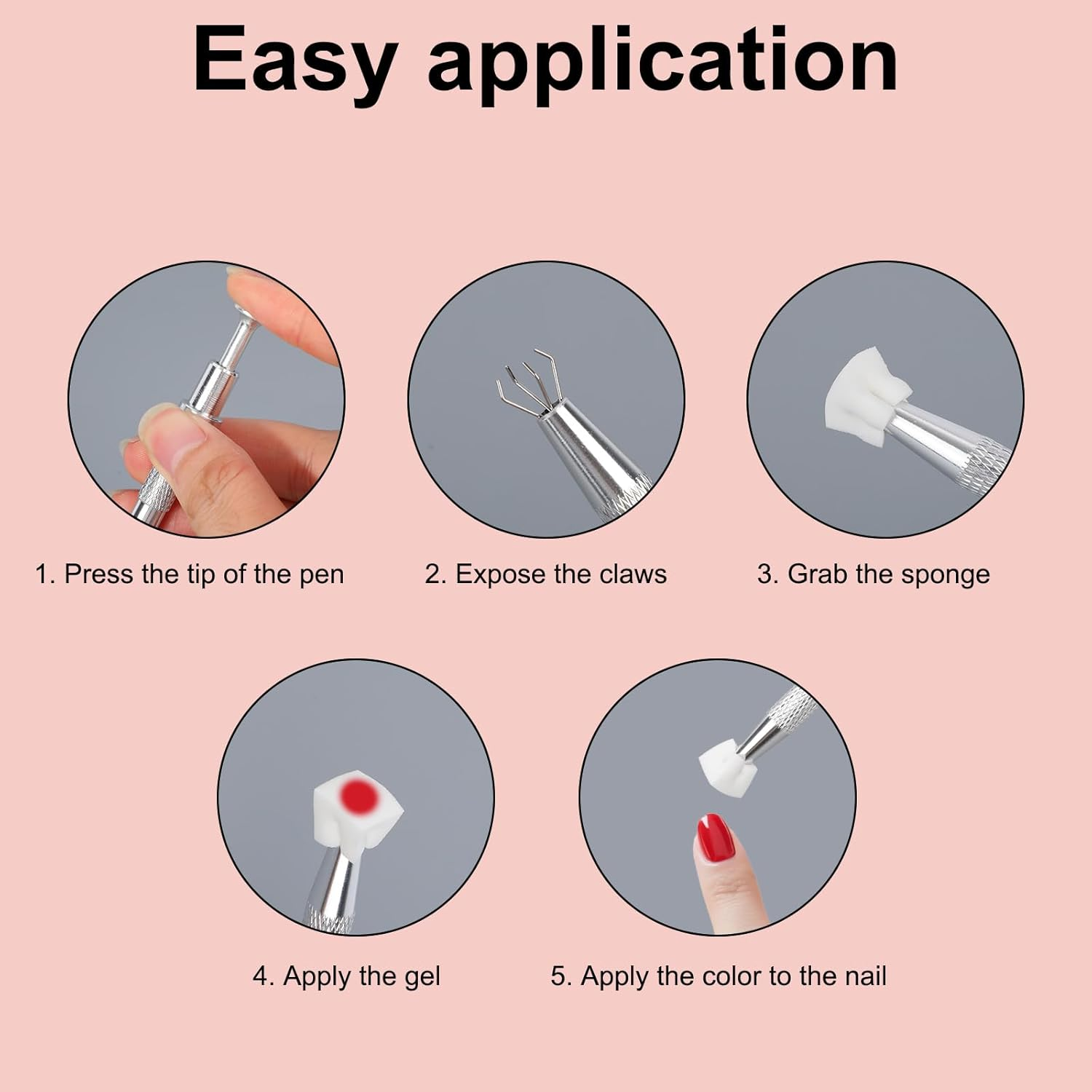 Easy application

1. Press the tip of the pen

2. Expose the claws

3. Grab the sponge

4. Apply the gel

5. Apply the color to the nail