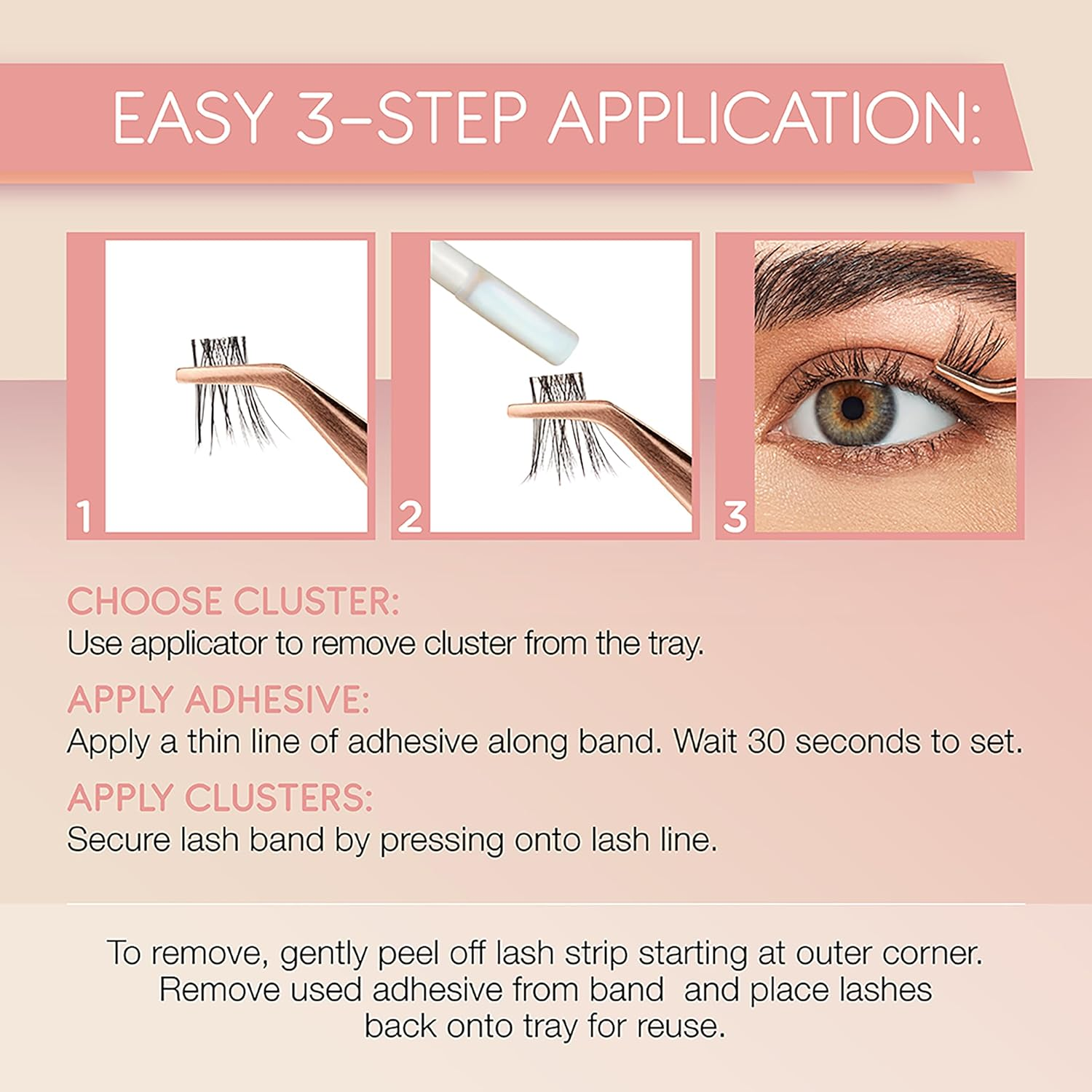 EASY 3-STEP APPLICATION:

1

2

3

CHOOSE CLUSTER:
Use applicator to remove cluster from the tray.

APPLY ADHESIVE:
Apply a thin line of adhesive along band. Wait 30 seconds to set.

APPLY CLUSTERS:
Secure lash band by pressing onto lash line.

To remove, gently peel off lash strip starting at outer corner. Remove used adhesive from band and place lashes back onto tray for reuse.