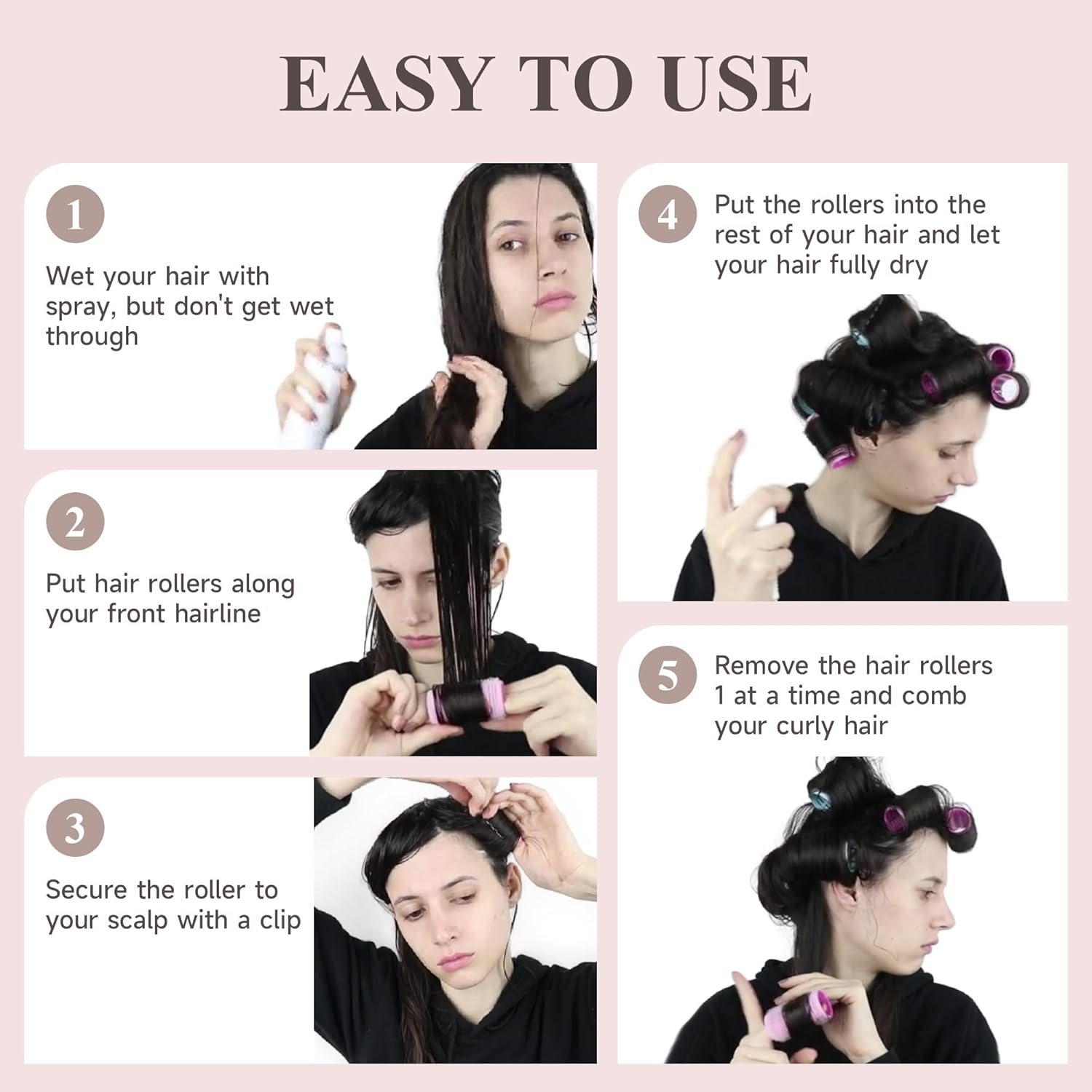 EASY TO USE

1

Wet your hair with spray, but don't get wet through

2

Put hair rollers along your front hairline

3

Secure the roller to your scalp with a clip

4

Put the rollers into the rest of your hair and let your hair fully dry

5

Remove the hair rollers 1 at a time and comb your curly hair