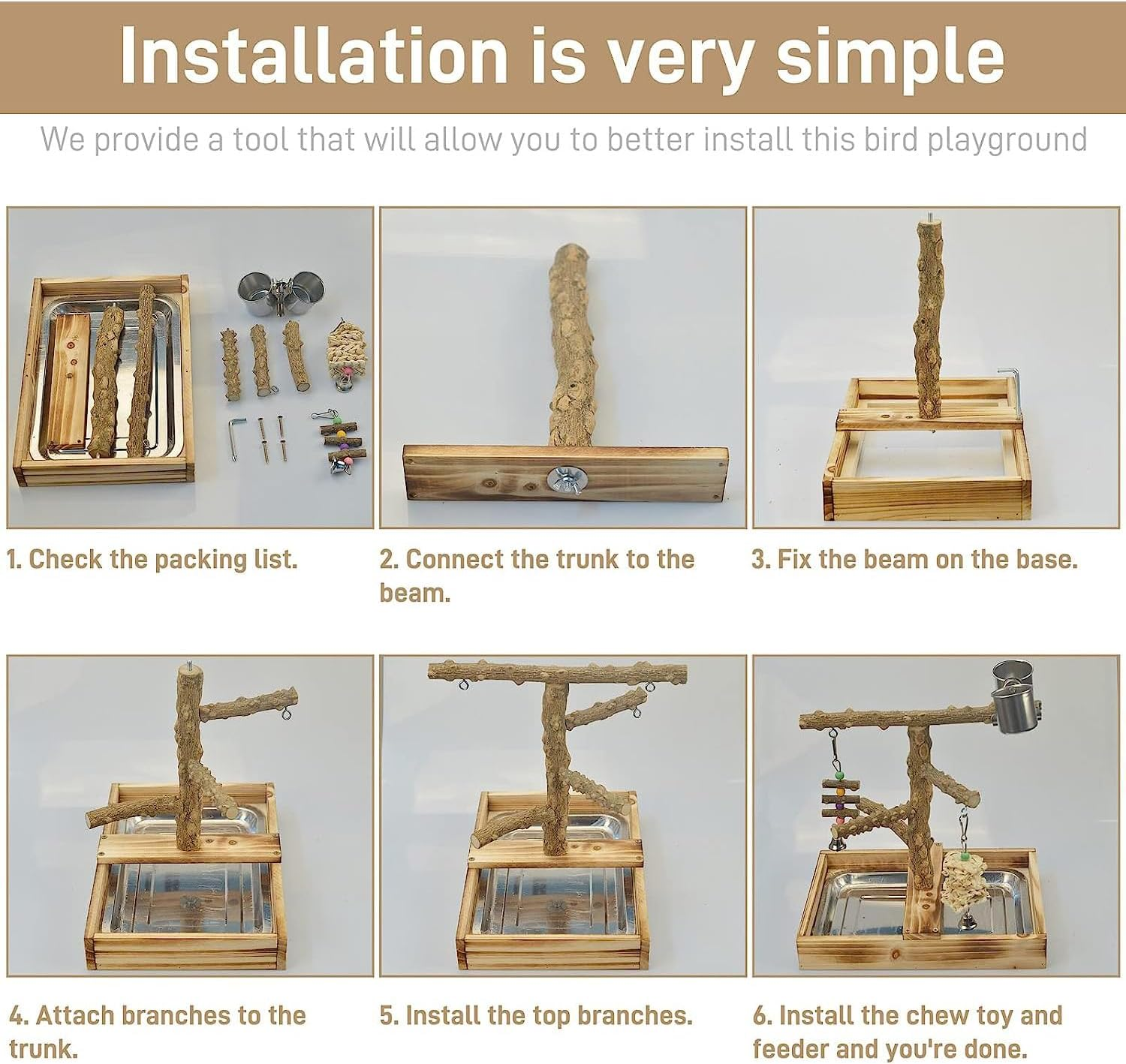 Installation is very simple

We provide a tool that will allow you to better install this bird playground

1. Check the packing list.

2. Connect the trunk to the beam.

3. Fix the beam on the base.

4. Attach branches to the trunk.

5. Install the top branches.

6. Install the chew toy and feeder and you're done.