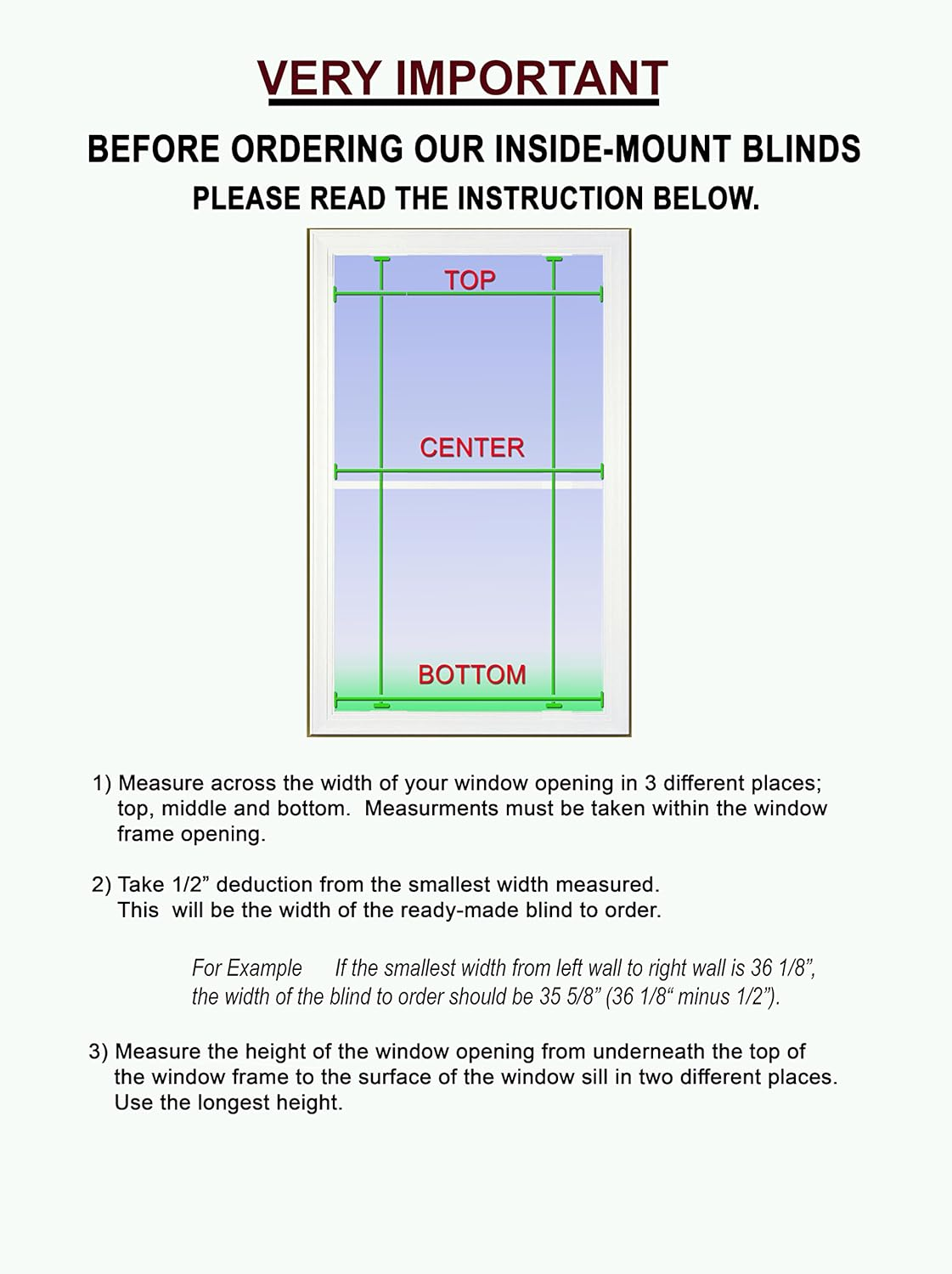 VERY IMPORTANT

BEFORE ORDERING OUR INSIDE-MOUNT BLINDS

PLEASE READ THE INSTRUCTION BELOW.

TOP

CENTER

BOTTOM

1) Measure across the width of your window opening in 3 different places; top, middle and bottom. Measurments must be taken within the window frame opening.

2) Take 1/2” deduction from the smallest width measured. This will be the width of the ready-made blind to order.

For Example If the smallest width from left wall to right wall is 36 1/8”, the width of the blind to order should be 35 5/8” (36 1/8“ minus 1/2”).

3) Measure the height of the window opening from underneath the top of the window frame to the surface of the window sill in two different places. Use the longest height.