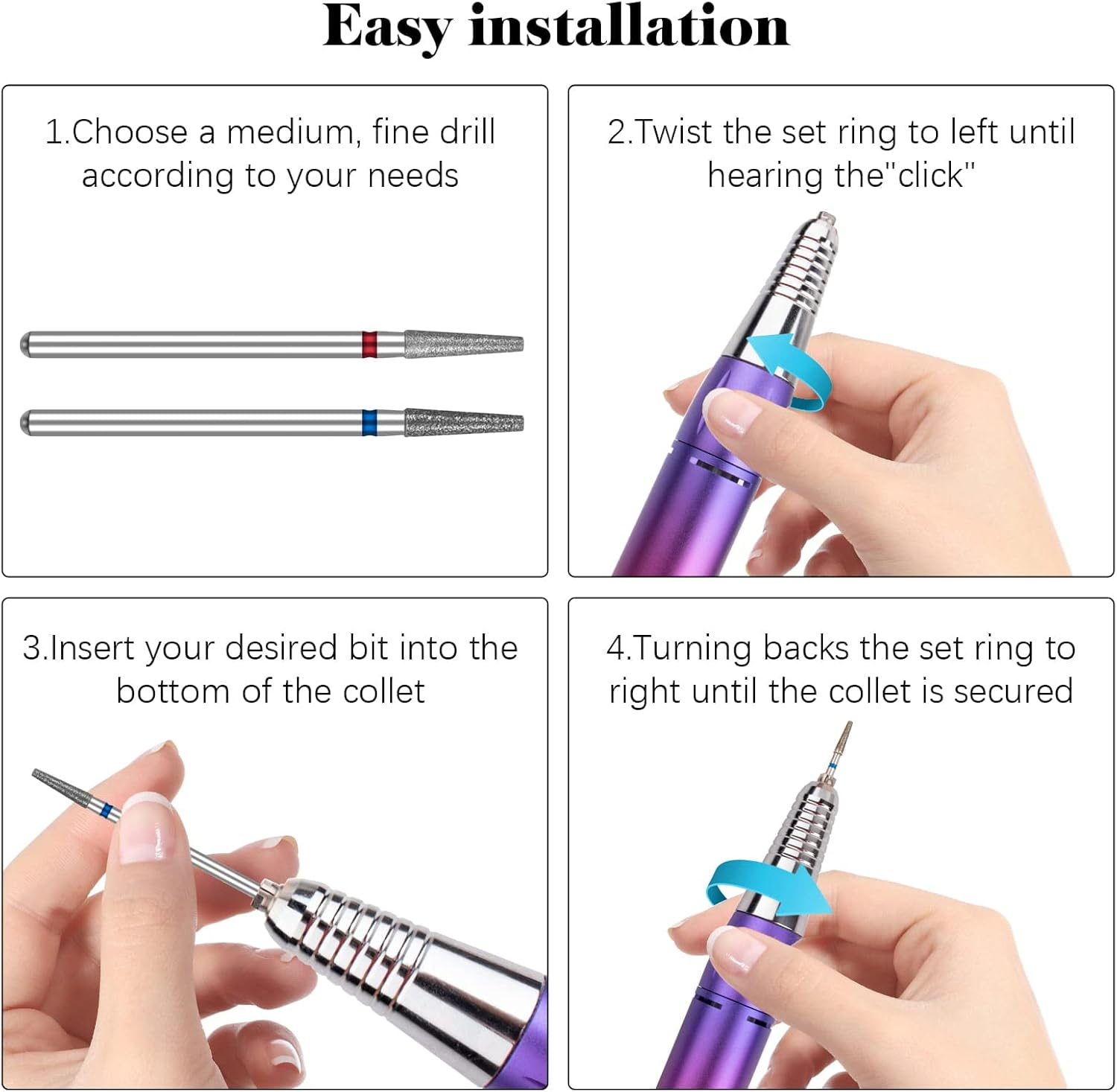 Easy installation

1.Choose a medium, fine drill according to your needs

2.Twist the set ring to left until hearing the"click"

3.Insert your desired bit into the bottom of the collet

4.Turning backs the set ring to right until the collet is secured