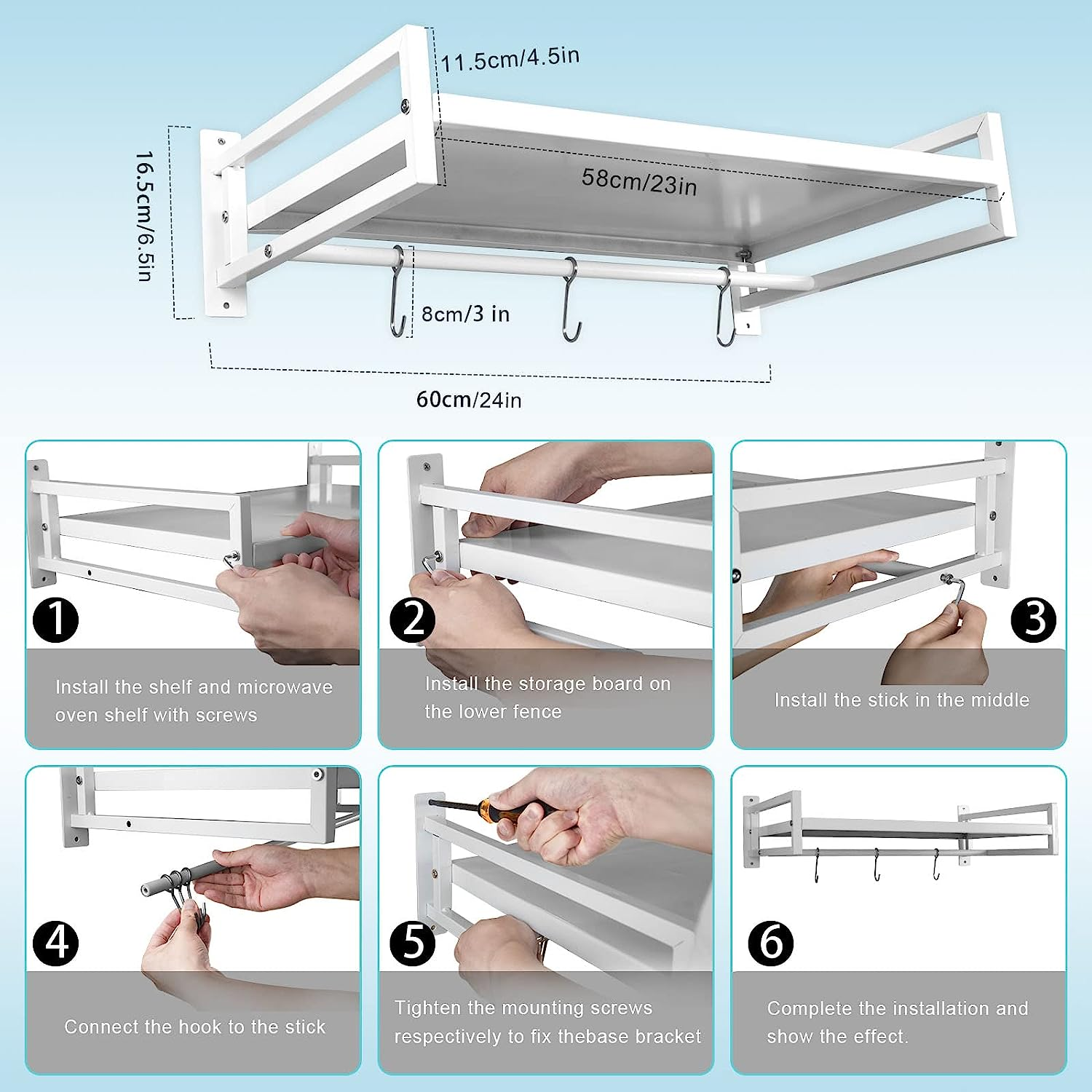 11.5cm/4.5in

16.5cm/6.5in

58cm/23in

8cm/3 in

60cm/24in

1

Install the shelf and microwave oven shelf with screws

2

Install the storage board on the lower fence

3

Install the stick in the middle

4

Connect the hook to the stick

5

Tighten the mounting screws respectively to fix thebase bracket

6

Complete the installation and show the effect.