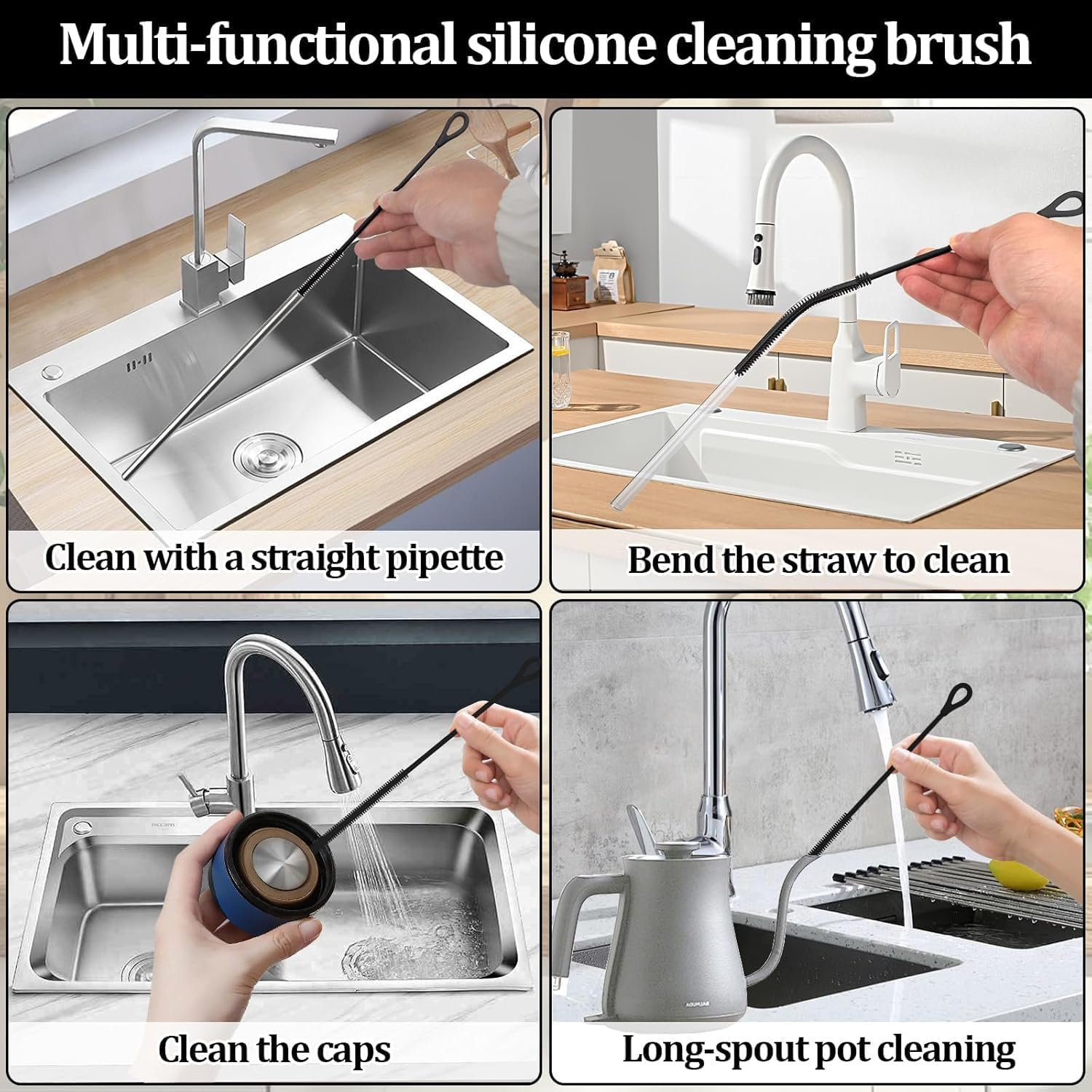 Multi-functional silicone cleaning brush

Clean with a straight pipette

Bend the straw to clean

Clean the caps

Long-spout pot cleaning