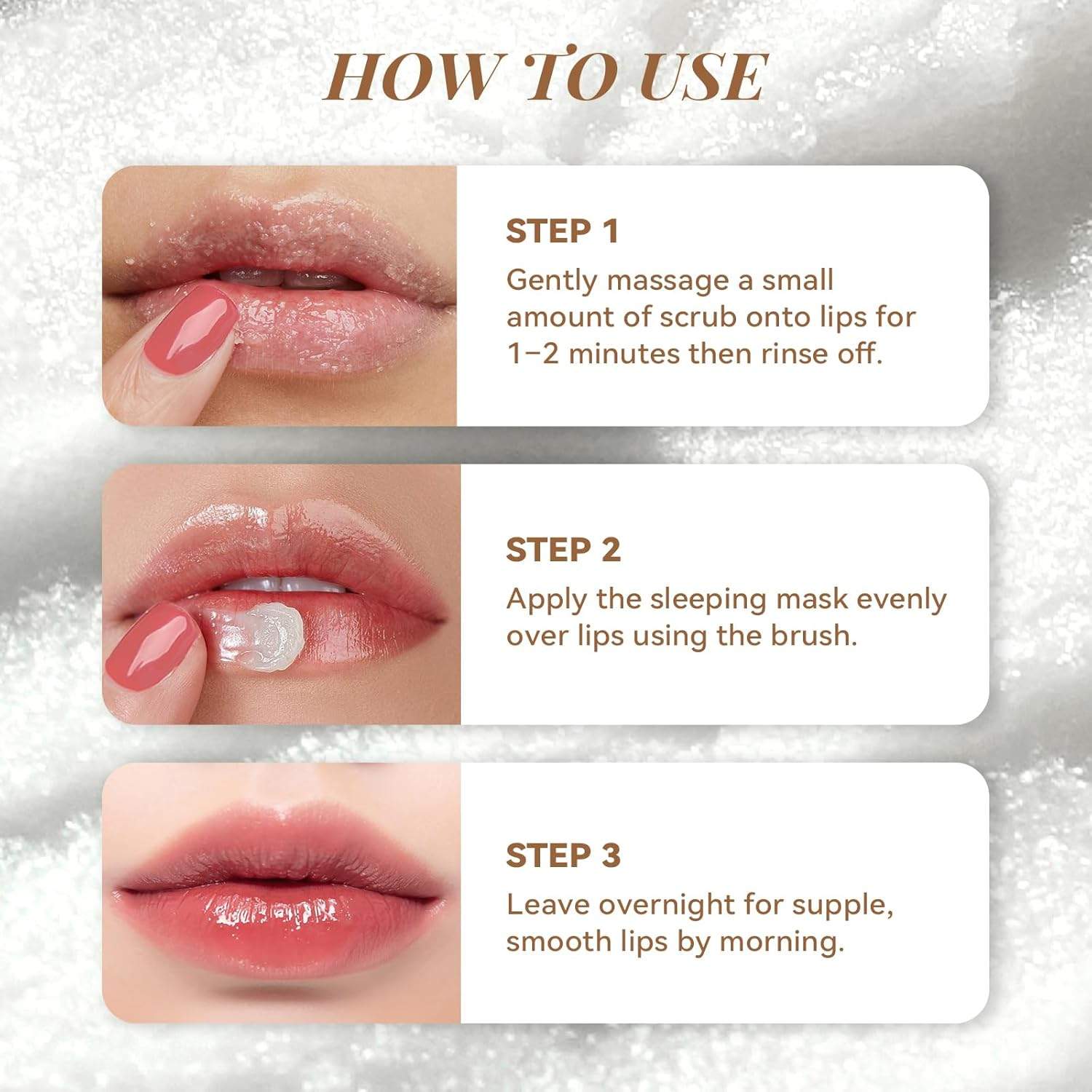 HOW TO USE

STEP 1
Gently massage a small amount of scrub onto lips for 1–2 minutes then rinse off.

STEP 2
Apply the sleeping mask evenly over lips using the brush.

STEP 3
Leave overnight for supple, smooth lips by morning.